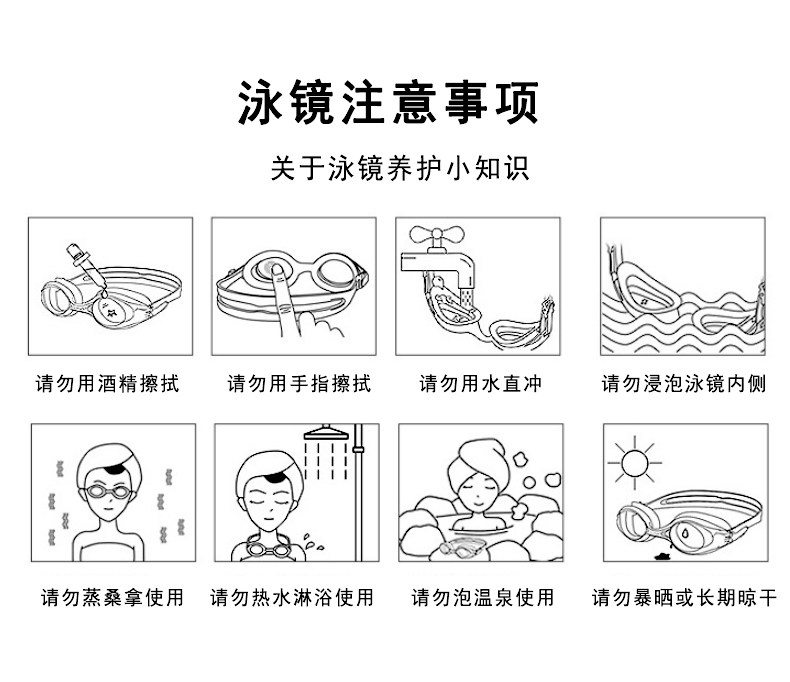 泳镜注意事项

关于泳镜养护小知识

请勿用酒精擦拭

请勿用手指擦拭

请勿用水直冲

请勿浸泡泳镜内侧

请勿蒸桑拿使用

请勿热水淋浴使用

请勿泡温泉使用

请勿暴晒或长期晾干