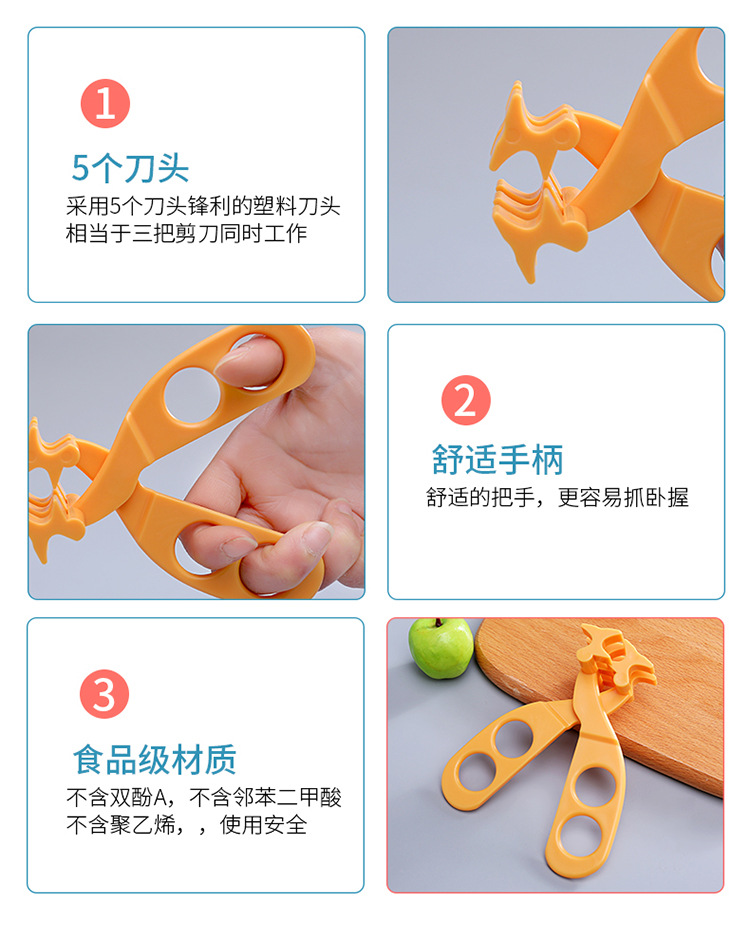 1

5个刀头

采用5个刀头锋利的塑料刀头
相当于三把剪刀同时工作

2

舒适手柄

舒适的把手，更容易抓卧握

3

食品级材质

不含双酚A，不含邻苯二甲酸
不含聚乙烯，，使用安全