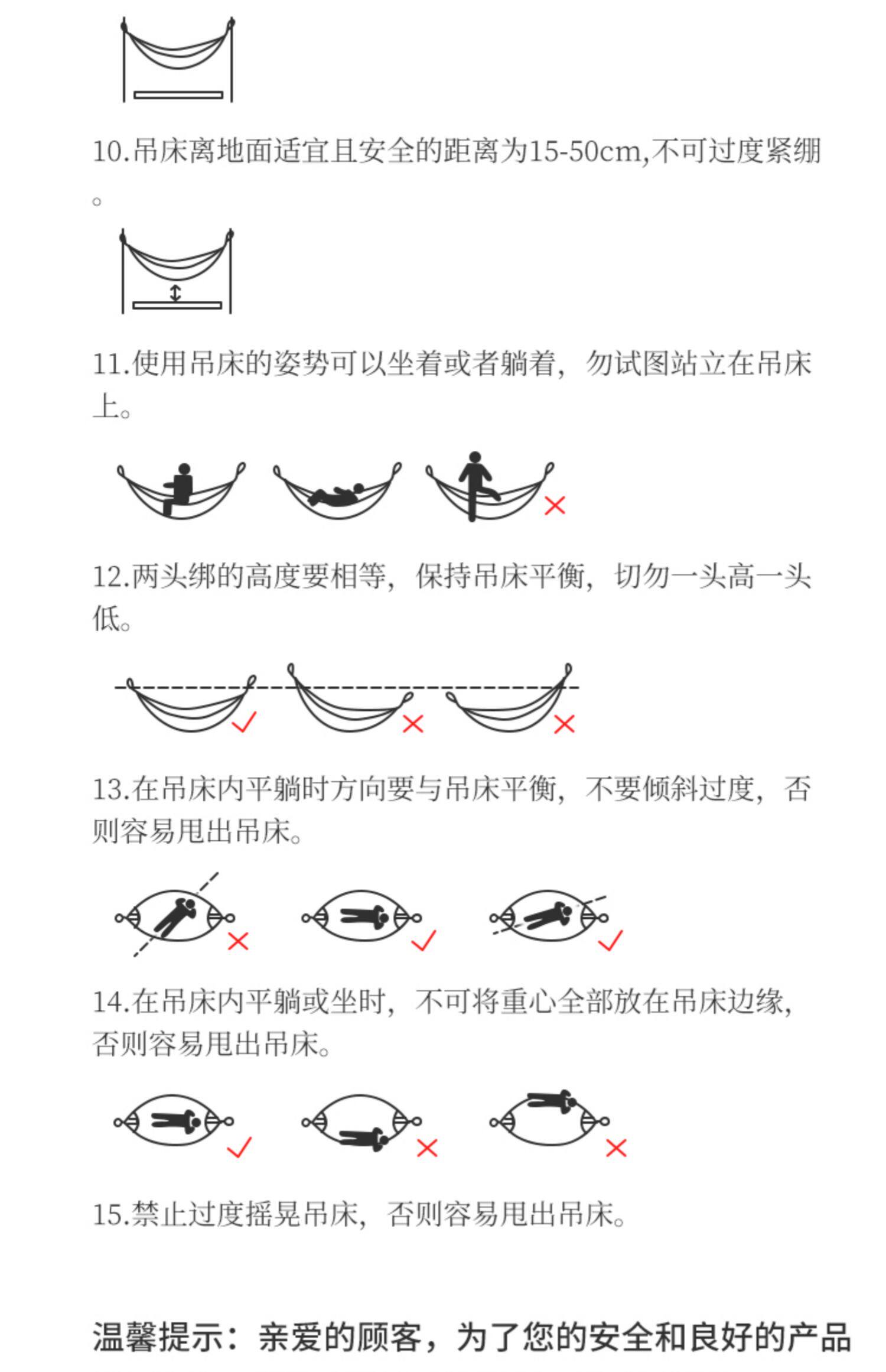 10.吊床离地面适宜且安全的距离为15-50cm,不可过度紧绷。

11.使用吊床的姿势可以坐着或者躺着，勿试图站立在吊床上。

12.两头绑的高度要相等，保持吊床平衡，切勿一头高一头低。

13.在吊床内平躺时方向要与吊床平衡，不要倾斜过度，否则容易甩出吊床。

14.在吊床内平躺或坐时，不可将重心全部放在吊床边缘，否则容易甩出吊床。

15.禁止过度摇晃吊床，否则容易甩出吊床。

温馨提示：亲爱的顾客，为了您的安全和良好的产品