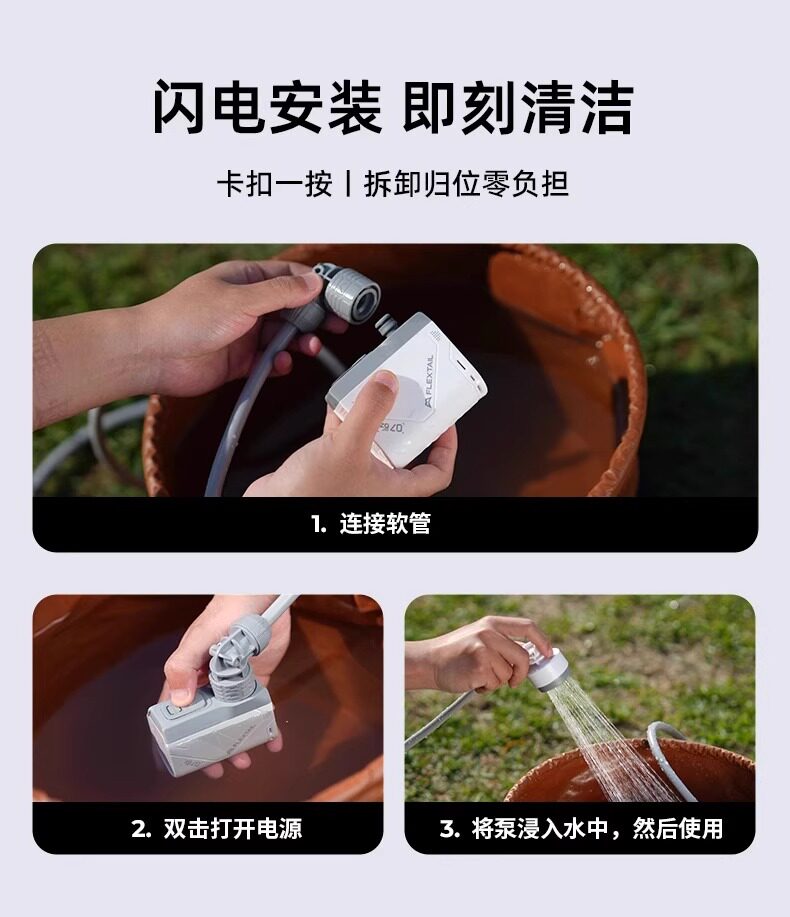 闪电安装 即刻清洁

卡扣一按 | 拆卸归位零负担

FLEXTAIL

1. 连接软管

2. 双击打开电源

3. 将泵浸入水中，然后使用