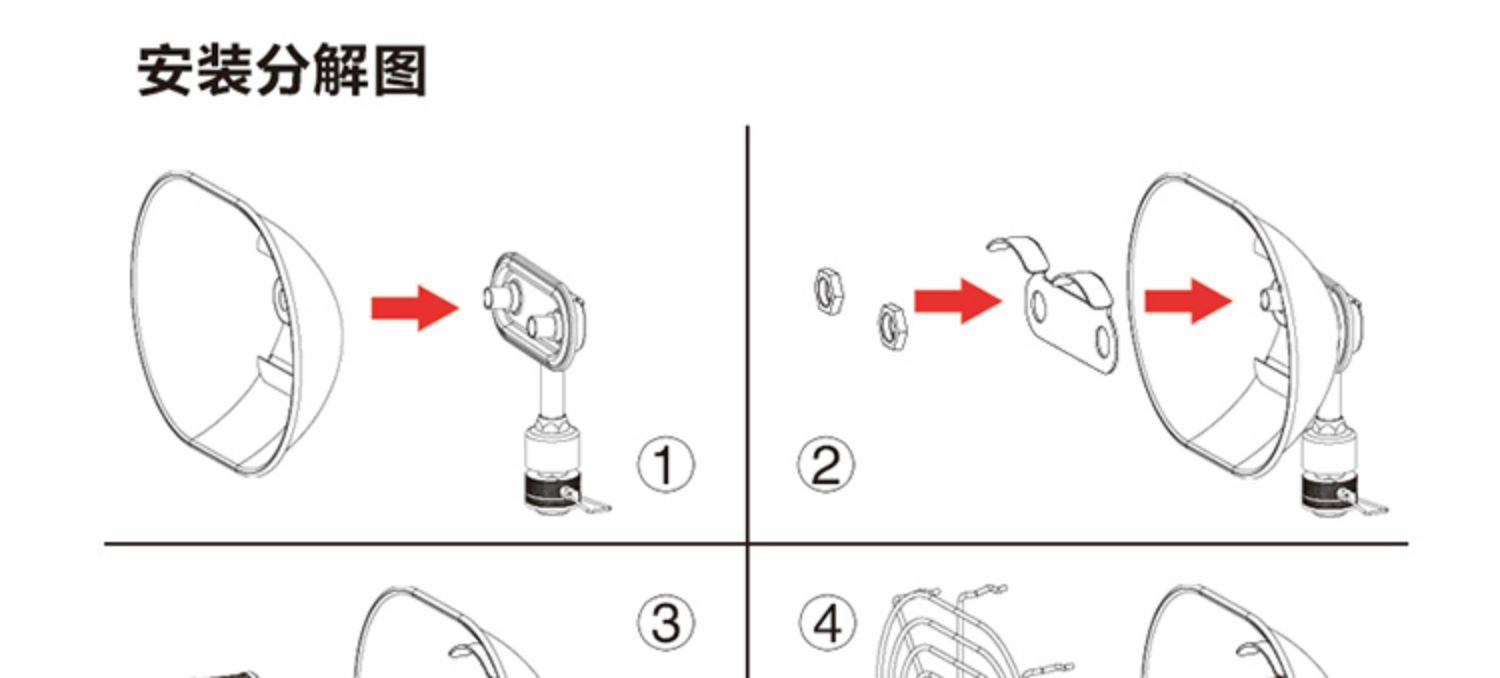 安装分解图

①

②

③

④