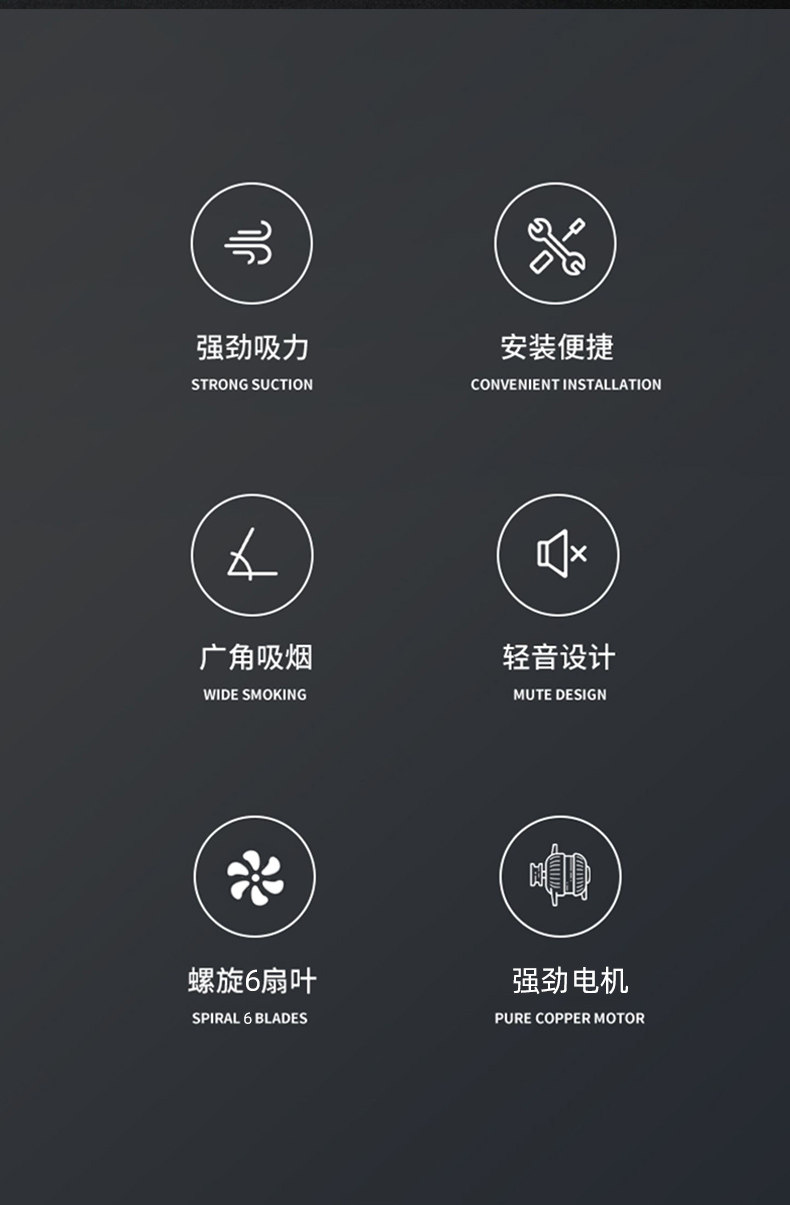 强劲吸力
STRONG SUCTION

安装便捷
CONVENIENT INSTALLATION

广角吸烟
WIDE SMOKING

轻音设计
MUTE DESIGN

螺旋6扇叶
SPIRAL 6 BLADES

强劲电机
PURE COPPER MOTOR