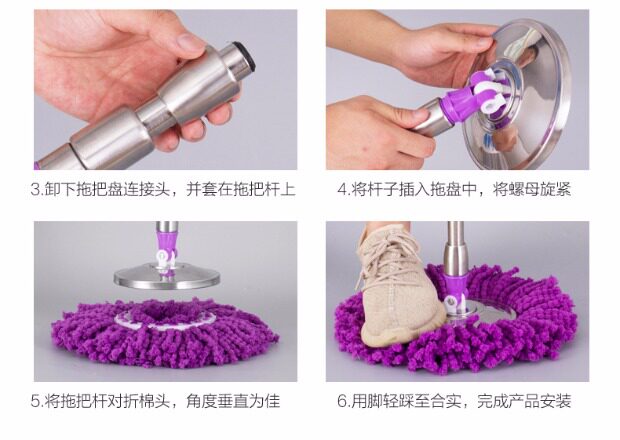 3.卸下拖把盘连接头，并套在拖把杆上

4.将杆子插入拖盘中，将螺母旋紧

5.将拖把杆对折棉头，角度垂直为佳

6.用脚轻踩至合实，完成产品安装