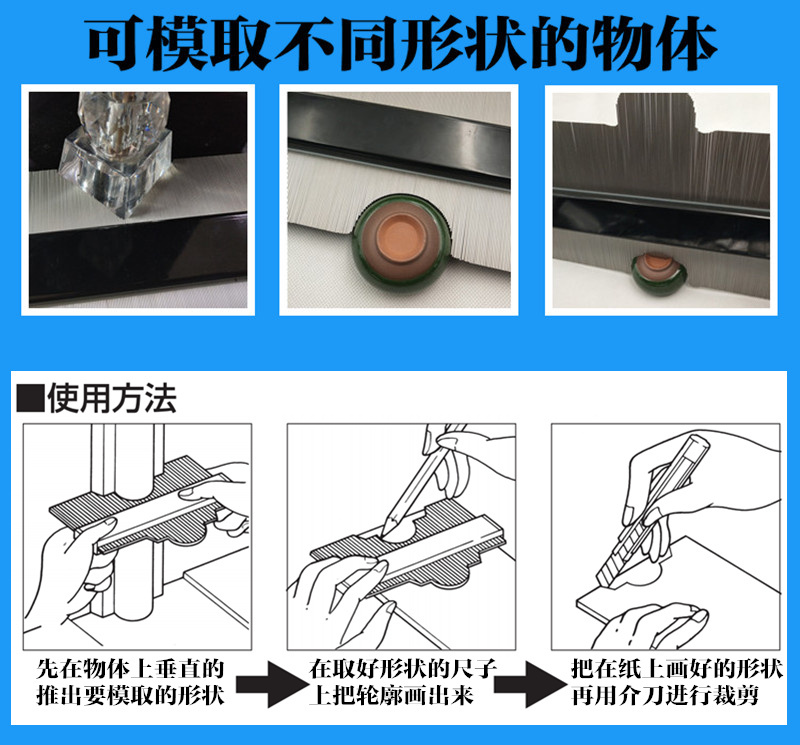 可模取不同形状的物体

■使用方法

先在物体上垂直的推出要模取的形状

在取好形状的尺子上把轮廓画出来

把在纸上画好的形状再用介刀进行裁剪