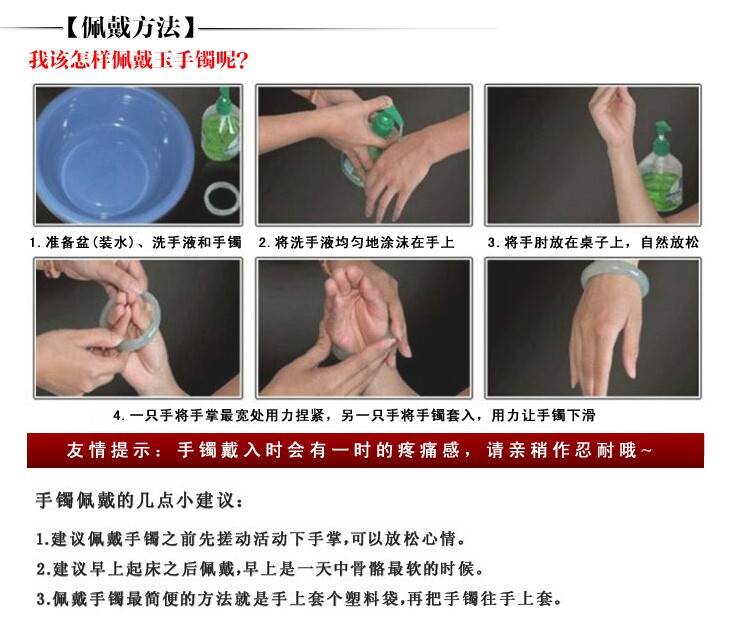 【佩戴方法】

我该怎样佩戴玉手镯呢?

1. 准备盆(装水)、洗手液和手镯

2. 将洗手液均匀地涂沫在手上

3. 将手肘放在桌子上，自然放松

4. 一只手将手掌最宽处用力捏紧，另一只手将手镯套入，用力让手镯下滑

友情提示：手镯戴入时会有一时的疼痛感，请亲稍作忍耐哦~

手镯佩戴的几点小建议：

1.建议佩戴手镯之前先搓动活动下手掌,可以放松心情。

2.建议早上起床之后佩戴,早上是一天中骨骼最软的时候。

3.佩戴手镯最简便的方法就是手上套个塑料袋,再把手镯往手上套。