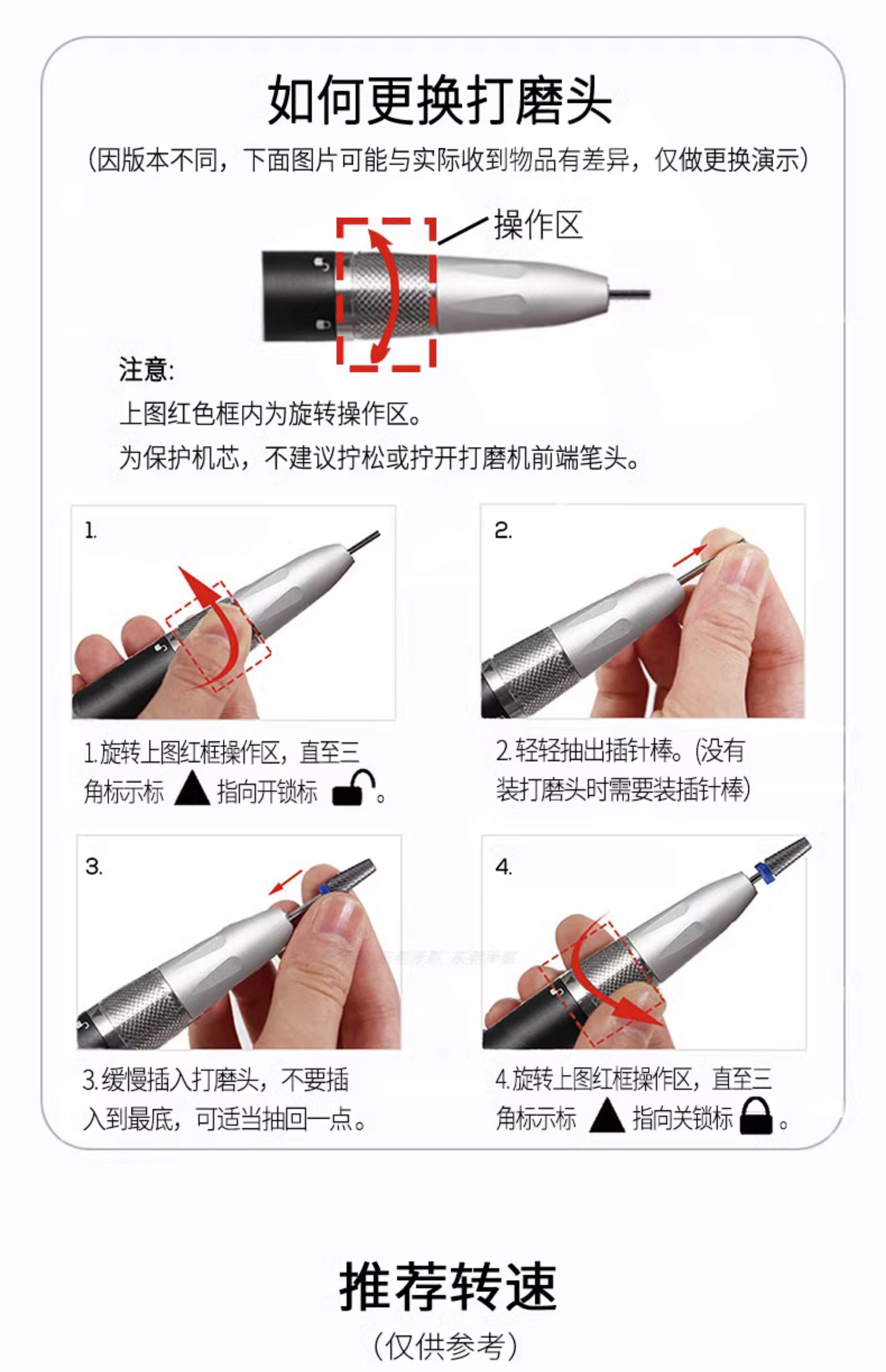 如何更换打磨头

(因版本不同，下面图片可能与实际收到物品有差异，仅做更换演示)

操作区

注意:
上图红色框内为旋转操作区。
为保护机芯，不建议拧松或拧开打磨机前端笔头。

1.

1.旋转上图红框操作区，直至三角标示标 ▲ 指向开锁标 。

2.

2.轻轻抽出插针棒。(没有装打磨头时需要装插针棒)

3.

3.缓慢插入打磨头，不要插入到最底，可适当抽回一点。

4.

4.旋转上图红框操作区，直至三角标示标 ▲ 指向关锁标 。

推荐转速
(仅供参考)