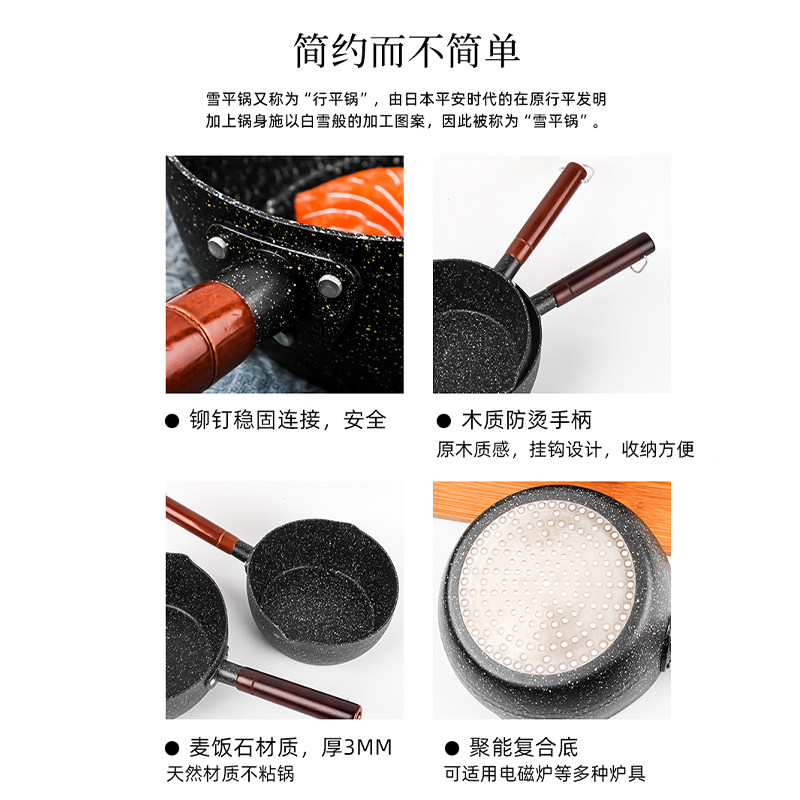 简约而不简单

雪平锅又称为“行平锅”，由日本平安时代的在原行平发明加上锅身施以白雪般的加工图案，因此被称为“雪平锅”。

● 铆钉稳固连接，安全

● 木质防烫手柄
原木质感，挂钩设计，收纳方便

● 麦饭石材质，厚3MM
天然材质不粘锅

● 聚能复合底
可适用电磁炉等多种炉具