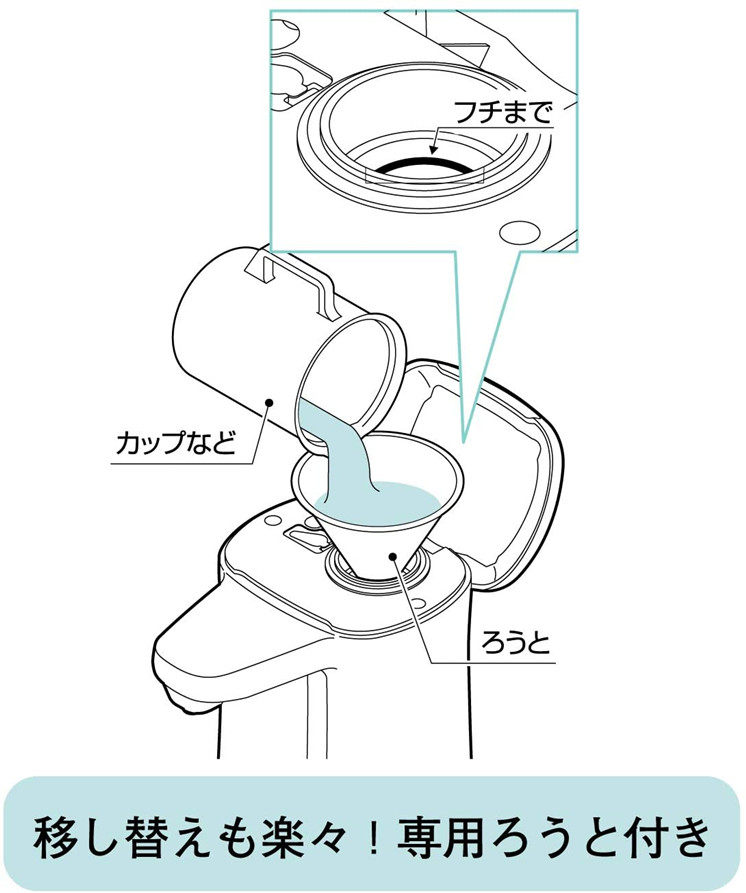 フチまで

カップなど

ろうと

移し替えも楽々！専用ろうと付き