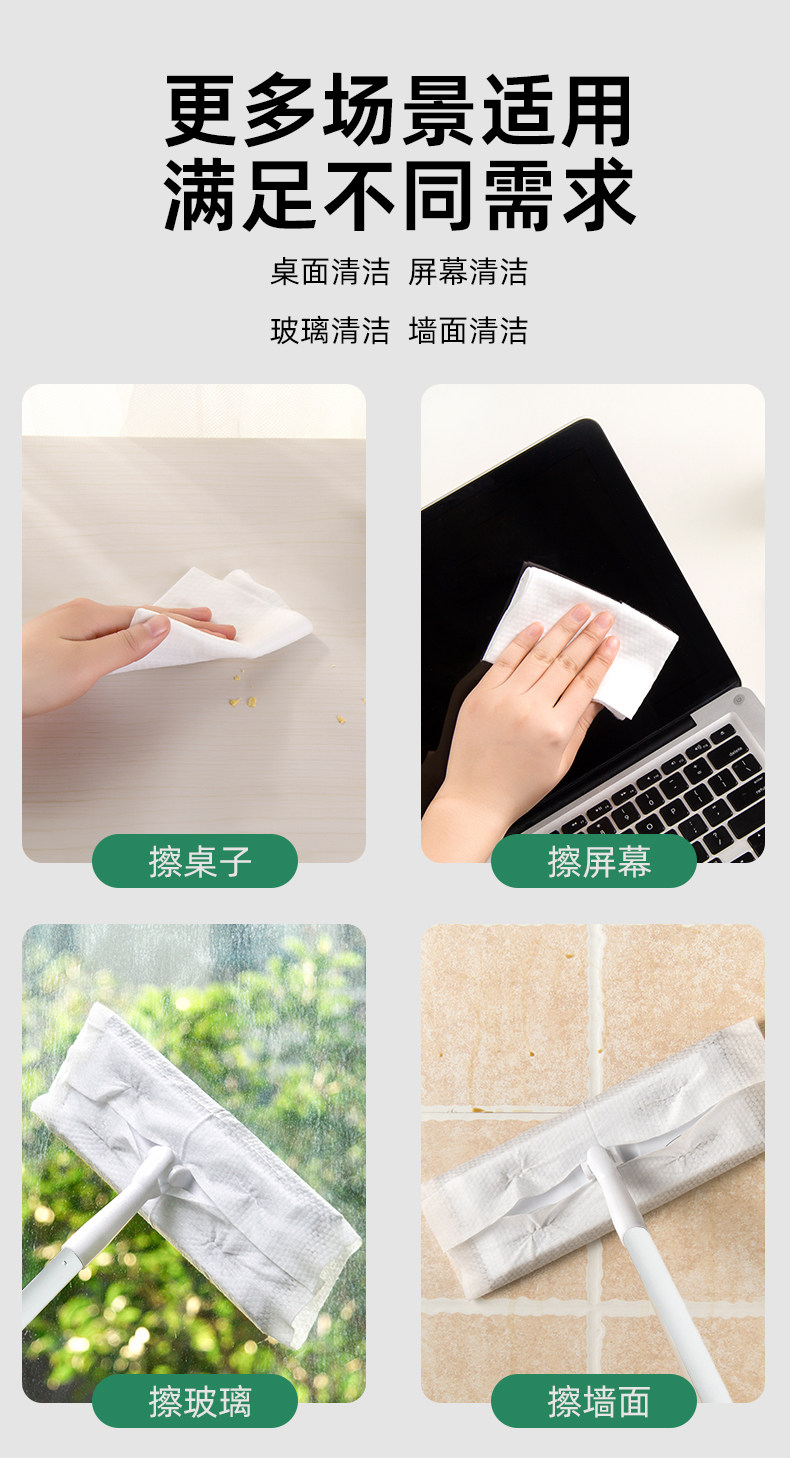 更多场景适用
满足不同需求

桌面清洁 屏幕清洁

玻璃清洁 墙面清洁

擦桌子

擦屏幕

擦玻璃

擦墙面