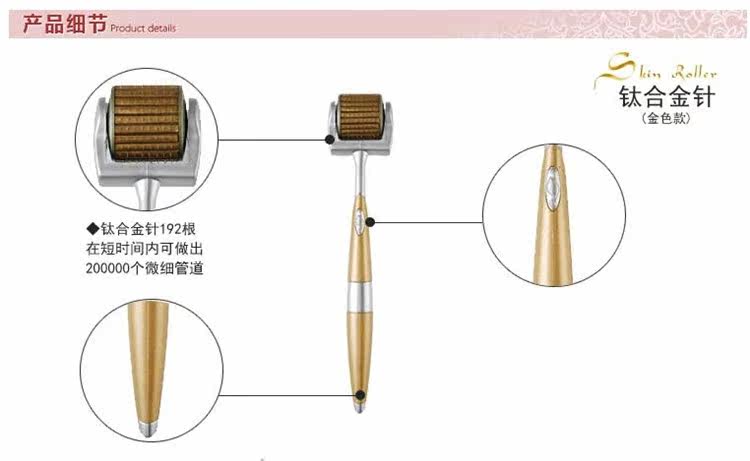 产品细节 Product details

Skin Roller
钛合金针
(金色款)

◆钛合金针192根
在短时间内可做出
200000个微细管道