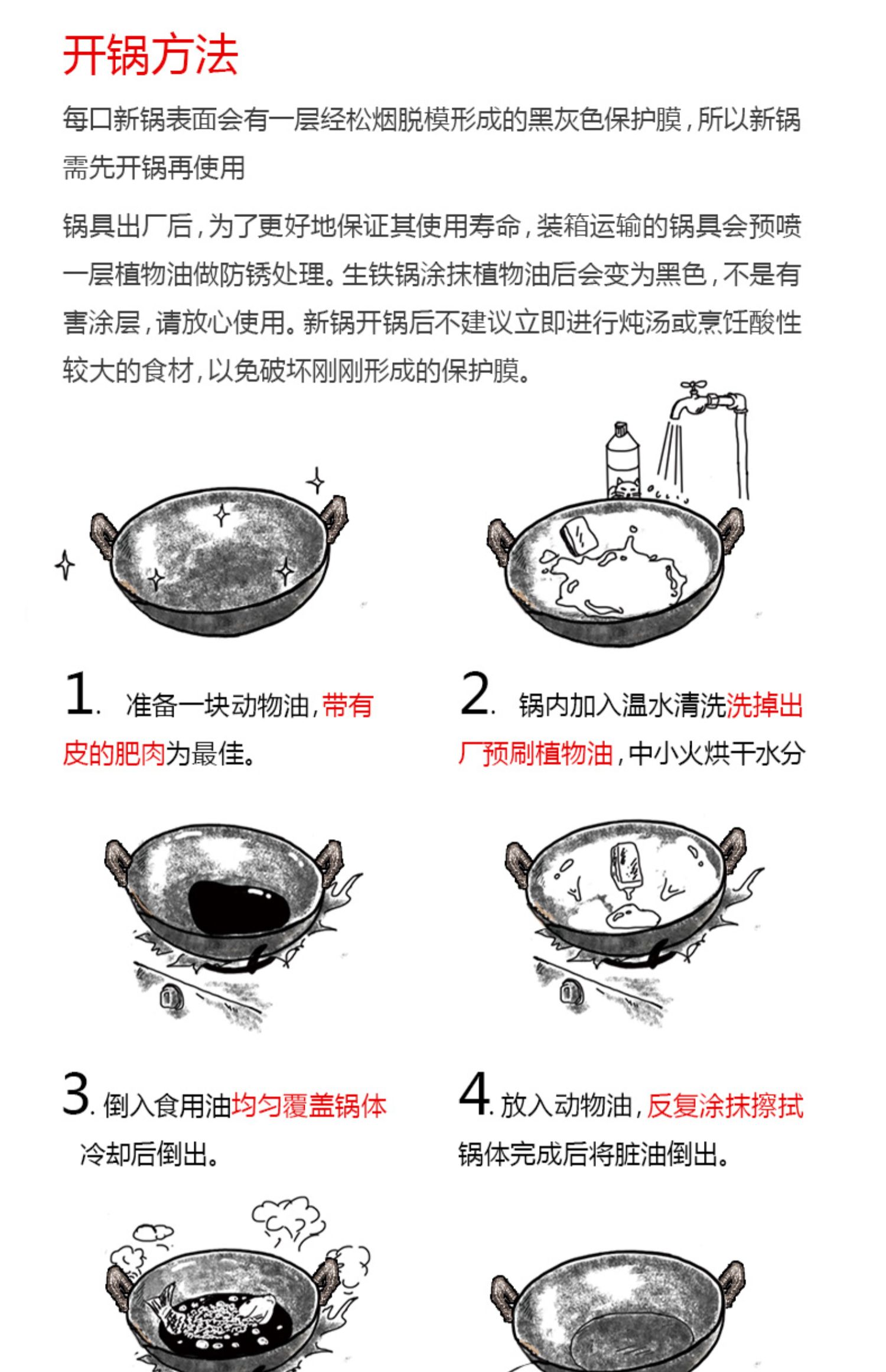 开锅方法

每口新锅表面会有一层经松烟脱模形成的黑灰色保护膜，所以新锅需先开锅再使用

锅具出厂后，为了更好地保证其使用寿命，装箱运输的锅具会预喷一层植物油做防锈处理。生铁锅涂抹植物油后会变为黑色，不是有害涂层，请放心使用。新锅开锅后不建议立即进行炖汤或烹饪酸性较大的食材，以免破坏刚刚形成的保护膜。

1. 准备一块动物油，带有皮的肥肉为最佳。

2. 锅内加入温水清洗洗掉出厂预刷植物油，中小火烘干水分

3. 倒入食用油均匀覆盖锅体冷却后倒出。

4. 放入动物油，反复涂抹擦拭锅体完成后将脏油倒出。