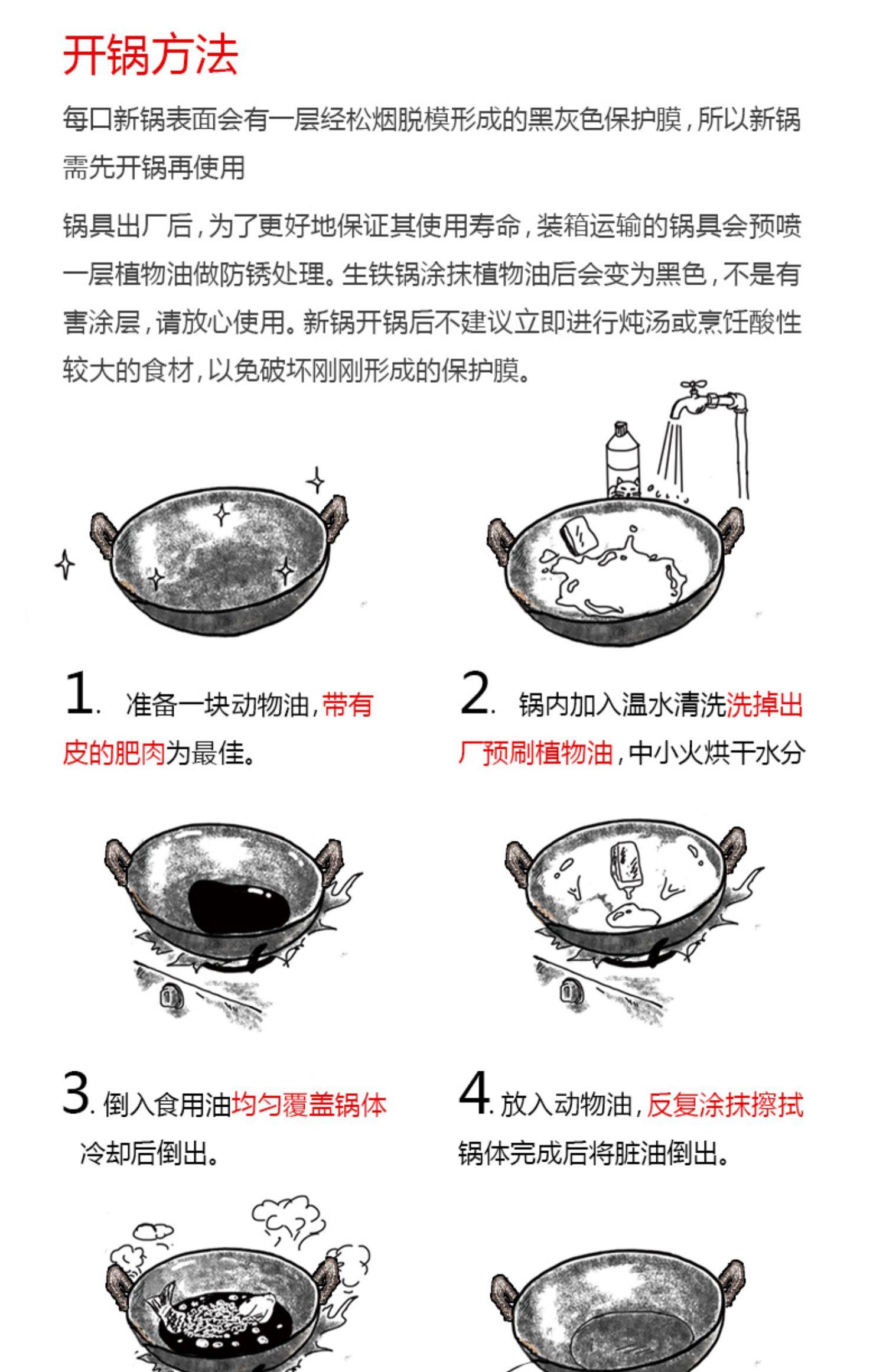 开锅方法

每口新锅表面会有一层经松烟脱模形成的黑灰色保护膜，所以新锅需先开锅再使用

锅具出厂后，为了更好地保证其使用寿命，装箱运输的锅具会预喷一层植物油做防锈处理。生铁锅涂抹植物油后会变为黑色，不是有害涂层，请放心使用。新锅开锅后不建议立即进行炖汤或烹饪酸性较大的食材，以免破坏刚刚形成的保护膜。

1. 准备一块动物油，带有皮的肥肉为最佳。

2. 锅内加入温水清洗洗掉出厂预刷植物油，中小火烘干水分

3. 倒入食用油均匀覆盖锅体冷却后倒出。

4. 放入动物油，反复涂抹擦拭锅体完成后将脏油倒出。