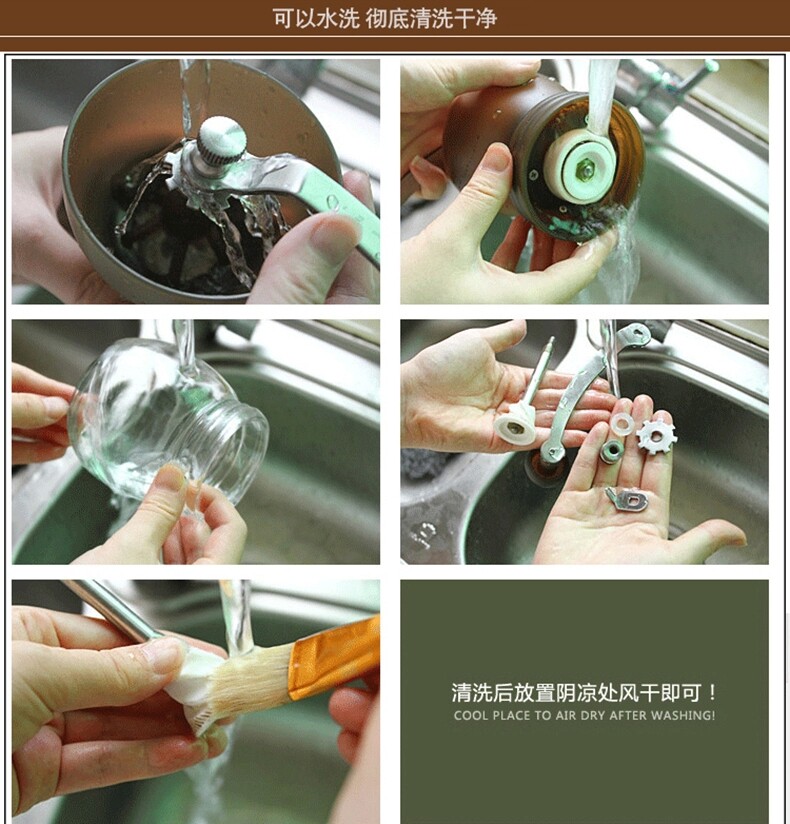 可以水洗 彻底清洗干净

清洗后放置阴凉处风干即可！
COOL PLACE TO AIR DRY AFTER WASHING!