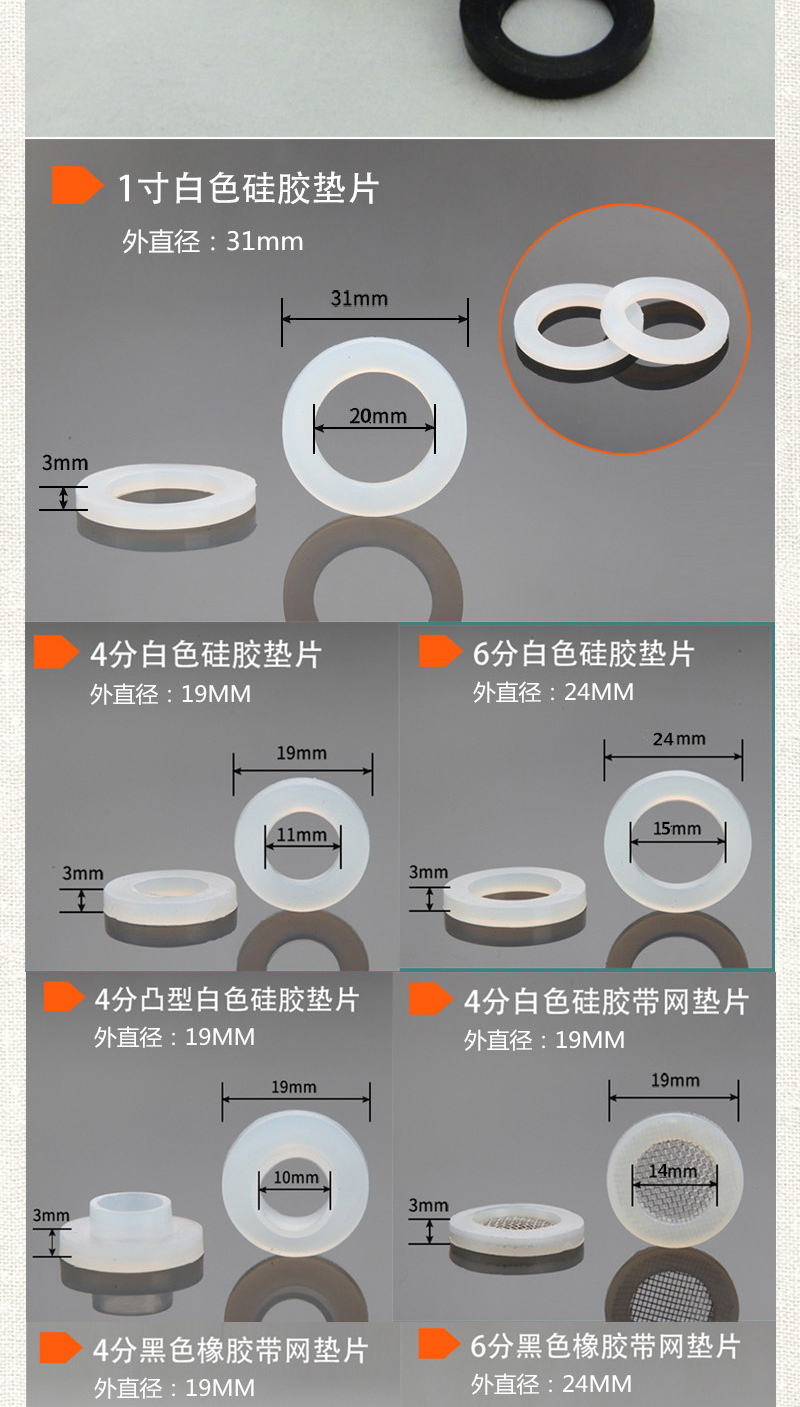 1寸白色硅胶垫片
外直径：31mm

31mm
20mm
3mm

4分白色硅胶垫片
外直径：19MM

19mm
11mm
3mm

6分白色硅胶垫片
外直径：24MM

24mm
15mm
3mm

4分凸型白色硅胶垫片
外直径：19MM

19mm
10mm
3mm

4分白色硅胶带网垫片
外直径：19MM

19mm
14mm
3mm

4分黑色橡胶带网垫片
外直径：19MM

6分黑色橡胶带网垫片
外直径：24MM