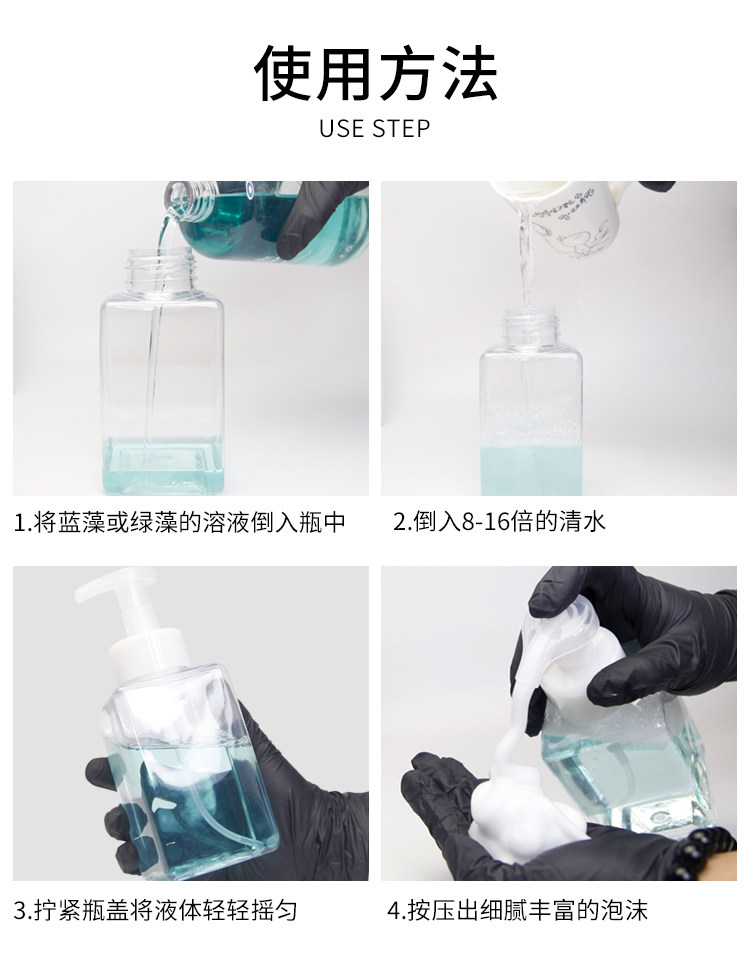 使用方法
USE STEP

1.将蓝藻或绿藻的溶液倒入瓶中

2.倒入8-16倍的清水

3.拧紧瓶盖将液体轻轻摇匀

4.按压出细腻丰富的泡沫