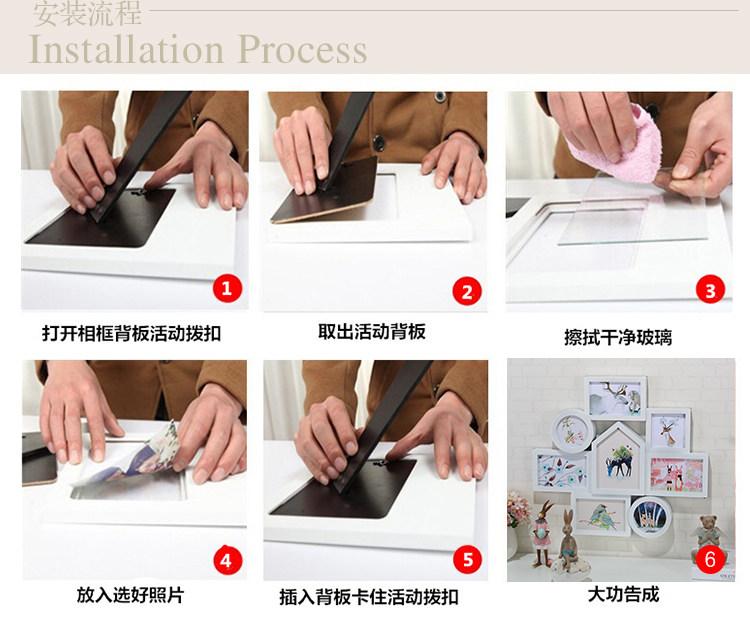 安装流程
Installation Process

1
打开相框背板活动拨扣

2
取出活动背板

3
擦拭干净玻璃

4
放入选好照片

5
插入背板卡住活动拨扣

6
大功告成