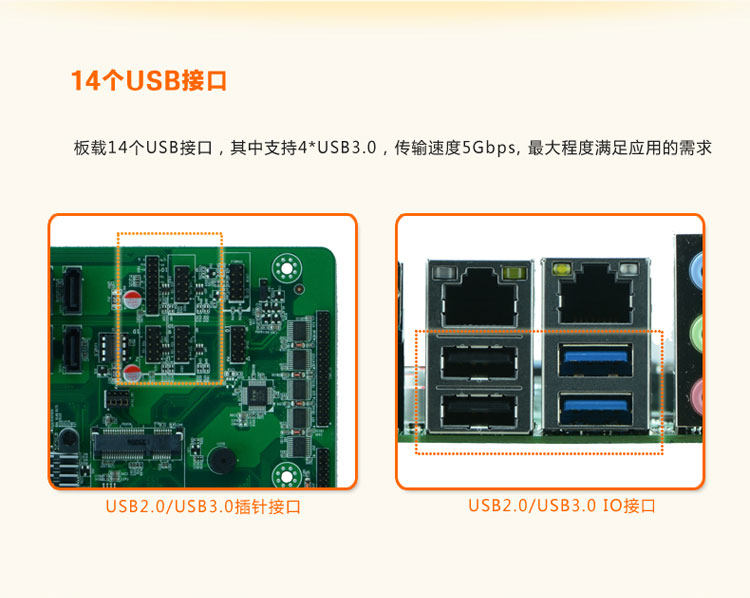 14个USB接口

板载14个USB接口，其中支持4*USB3.0，传输速度5Gbps, 最大程度满足应用的需求

USB2.0/USB3.0插针接口

USB2.0/USB3.0 IO接口