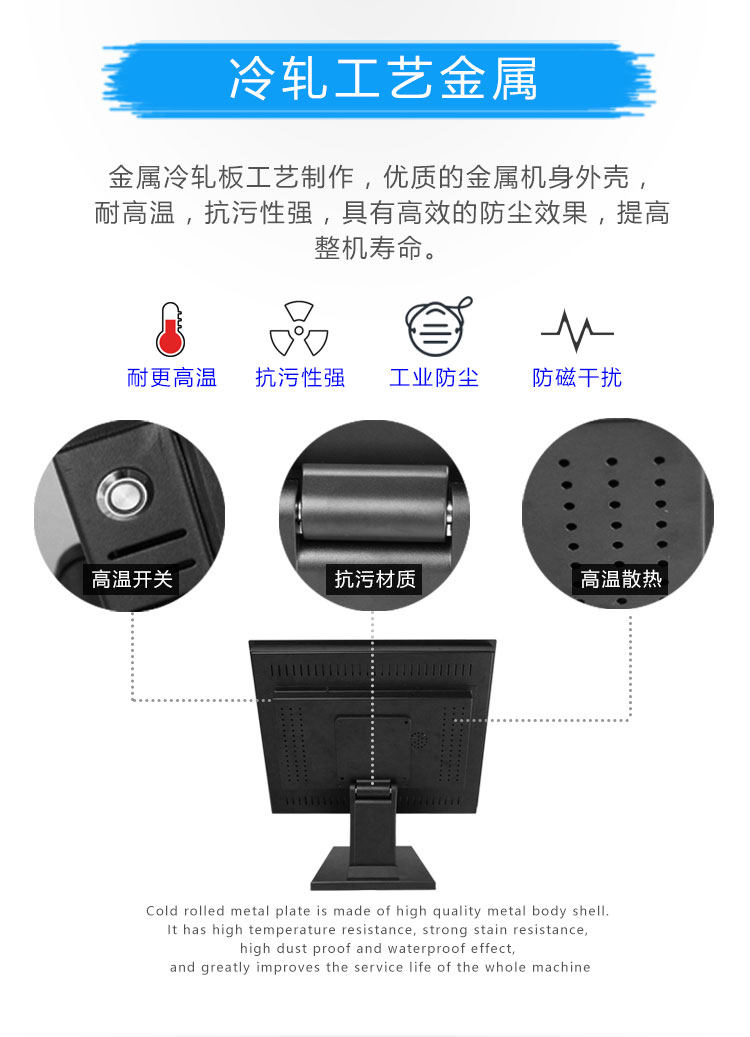 冷轧工艺金属

金属冷轧板工艺制作，优质的金属机身外壳，耐高温，抗污性强，具有高效的防尘效果，提高整机寿命。

耐更高温
抗污性强
工业防尘
防磁干扰

高温开关
抗污材质
高温散热

Cold rolled metal plate is made of high quality metal body shell.
It has high temperature resistance, strong stain resistance,
high dust proof and waterproof effect,
and greatly improves the service life of the whole machine