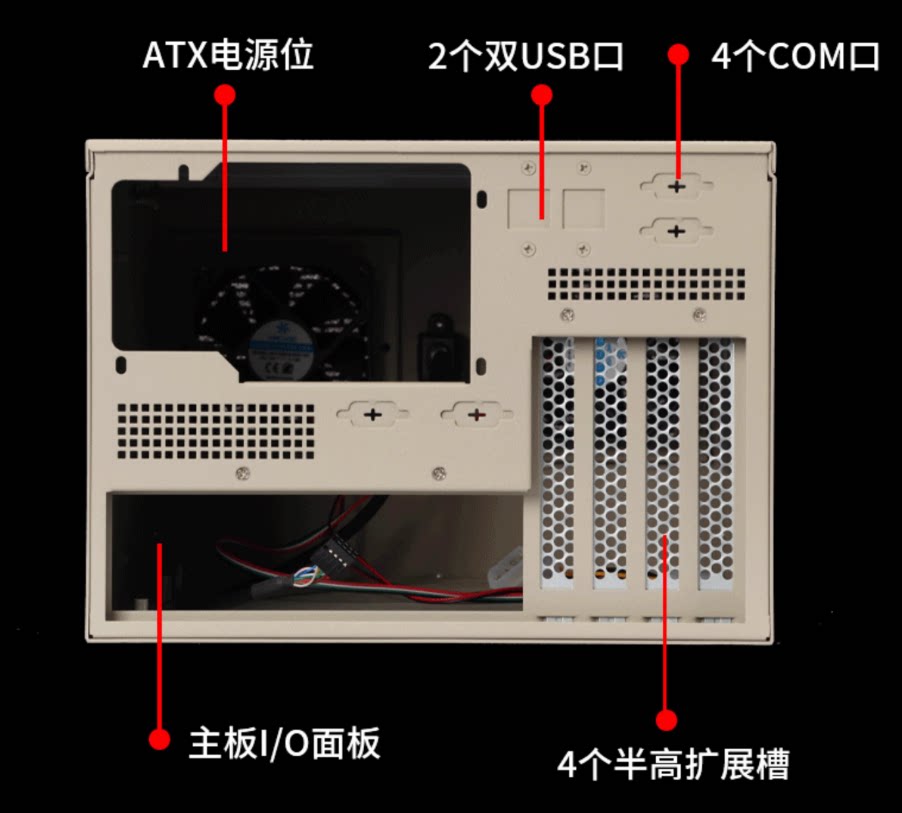 ATX电源位

2个双USB口

4个COM口

主板I/O面板

4个半高扩展槽