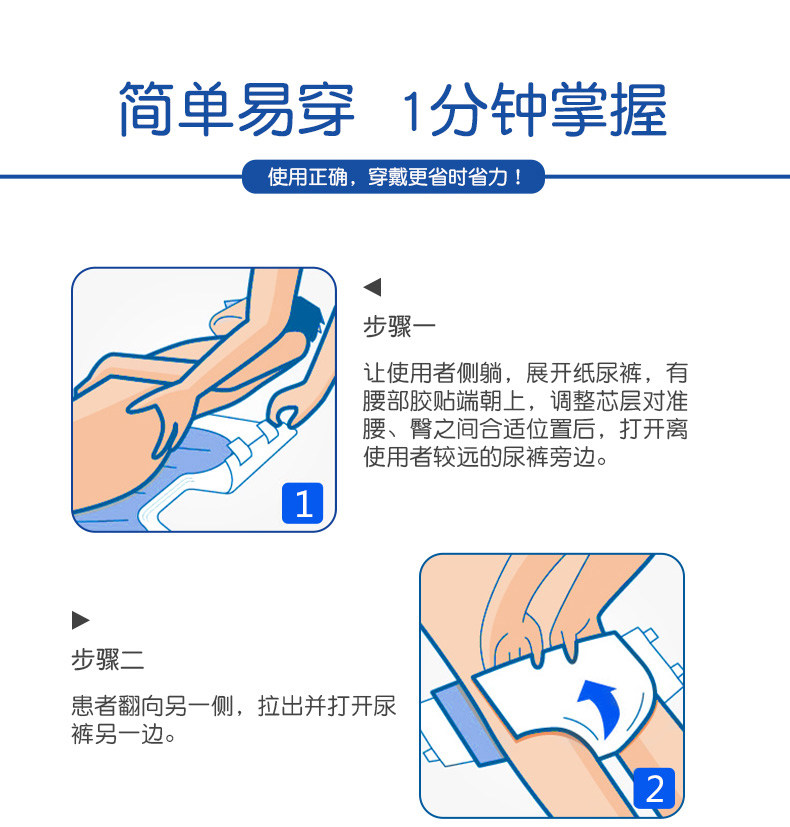 简单易穿 1分钟掌握

使用正确，穿戴更省时省力！

1

◀

步骤一

让使用者侧躺，展开纸尿裤，有腰部胶贴端朝上，调整芯层对准腰、臀之间合适位置后，打开离使用者较远的尿裤旁边。

▶

步骤二

患者翻向另一侧，拉出并打开尿裤另一边。

2