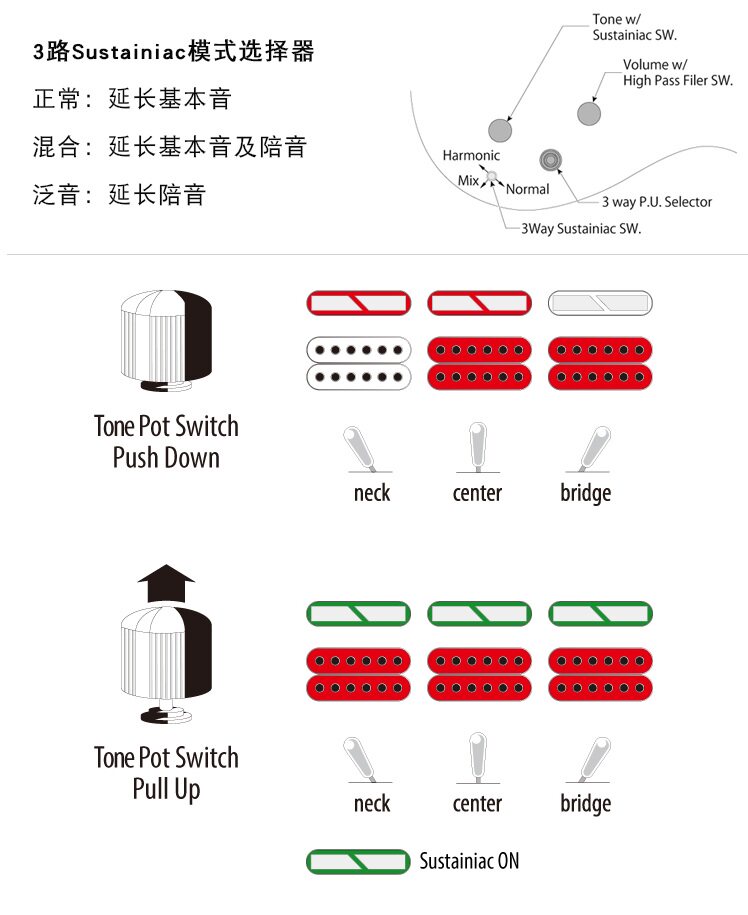 3路Sustainiac模式选择器

正常：延长基本音

混合：延长基本音及陪音

泛音：延长陪音

Tone w/
Sustainiac SW.

Volume w/
High Pass Filer SW.

Harmonic

Mix

Normal

3 way P.U. Selector

3Way Sustainiac SW.

Tone Pot Switch
Push Down

neck

center

bridge

Tone Pot Switch
Pull Up

neck

center

bridge

Sustainiac ON