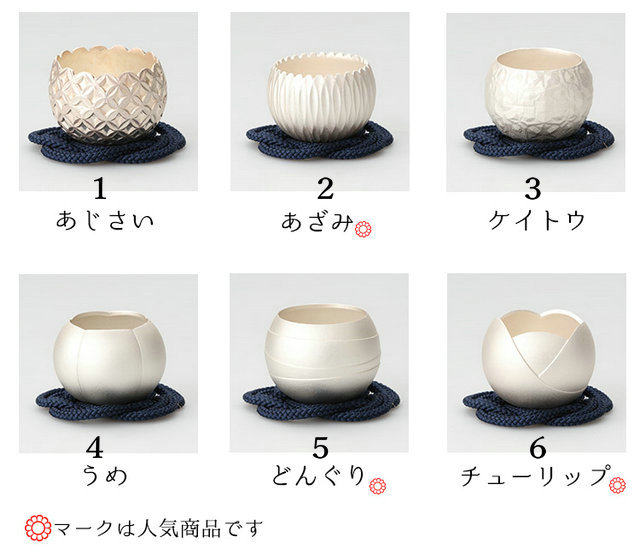 1
あじさい

2
あざみ

3
ケイトウ

4
うめ

5
どんぐり

6
チューリップ

マークは人気商品です