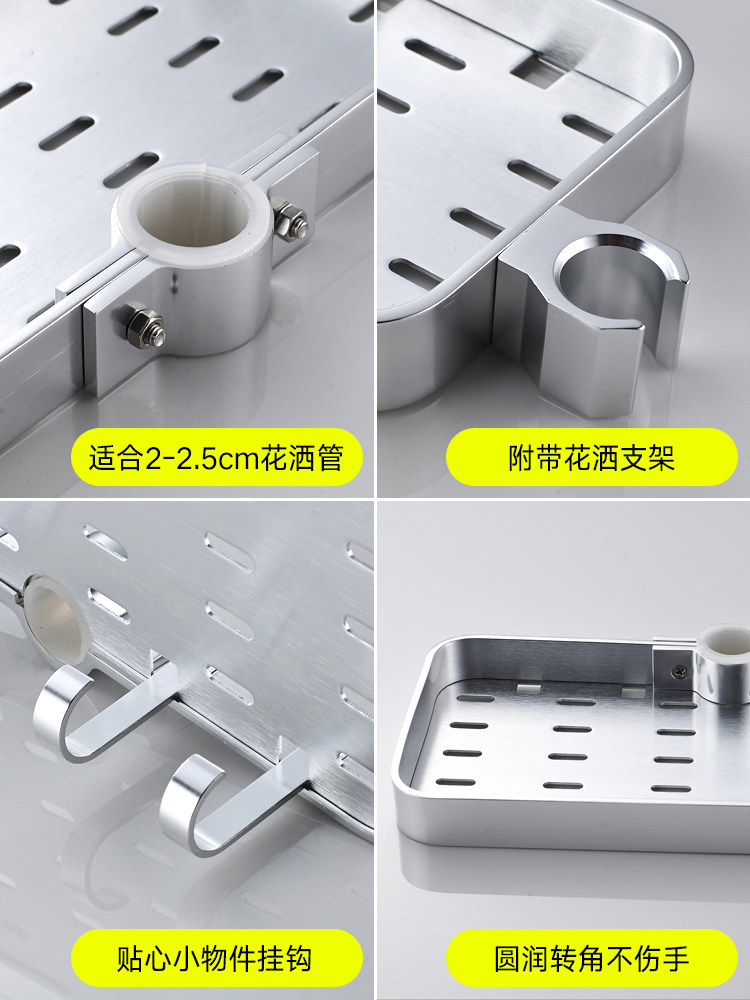 适合2-2.5cm花洒管

附带花洒支架

贴心小物件挂钩

圆润转角不伤手