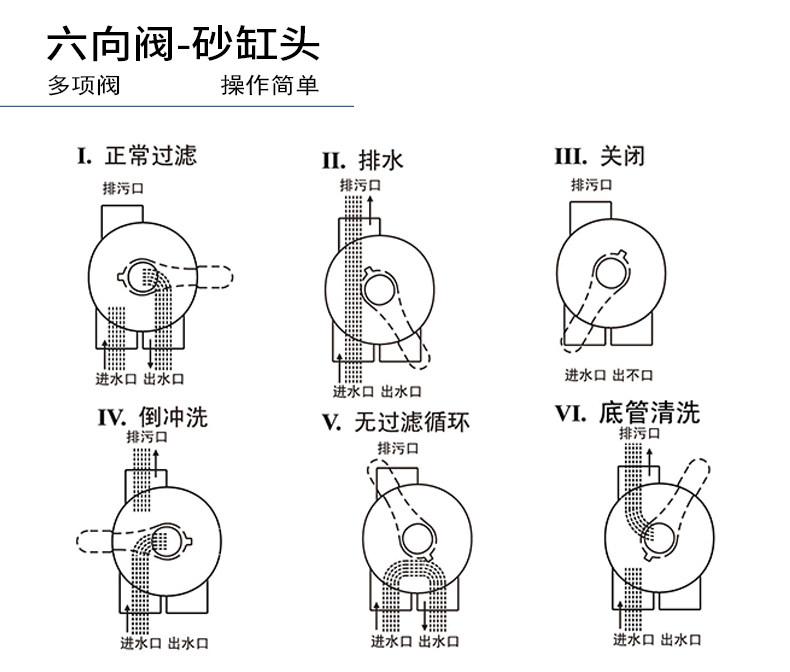 六向阀-砂缸头

多项阀　　　　操作简单

I. 正常过滤

排污口

进水口 出水口

II. 排水

排污口

进水口 出水口

III. 关闭

排污口

进水口 出不口

IV. 倒冲洗

排污口

进水口 出水口

V. 无过滤循环

排污口

进水口 出水口

VI. 底管清洗

排污口

进水口 出水口