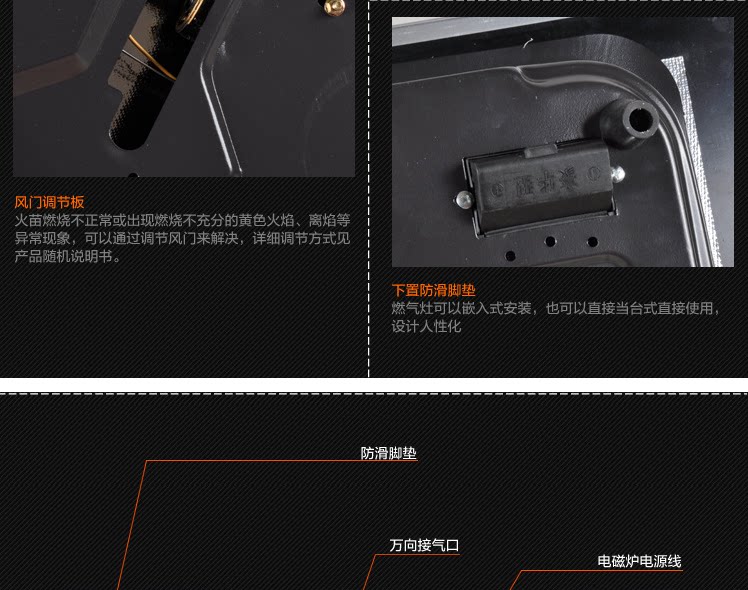 风门调节板
火苗燃烧不正常或出现燃烧不充分的黄色火焰、离焰等异常现象，可以通过调节风门来解决，详细调节方式见产品随机说明书。

下置防滑脚垫
燃气灶可以嵌入式安装，也可以直接当台式直接使用，设计人性化

防滑脚垫

万向接气口

电磁炉电源线