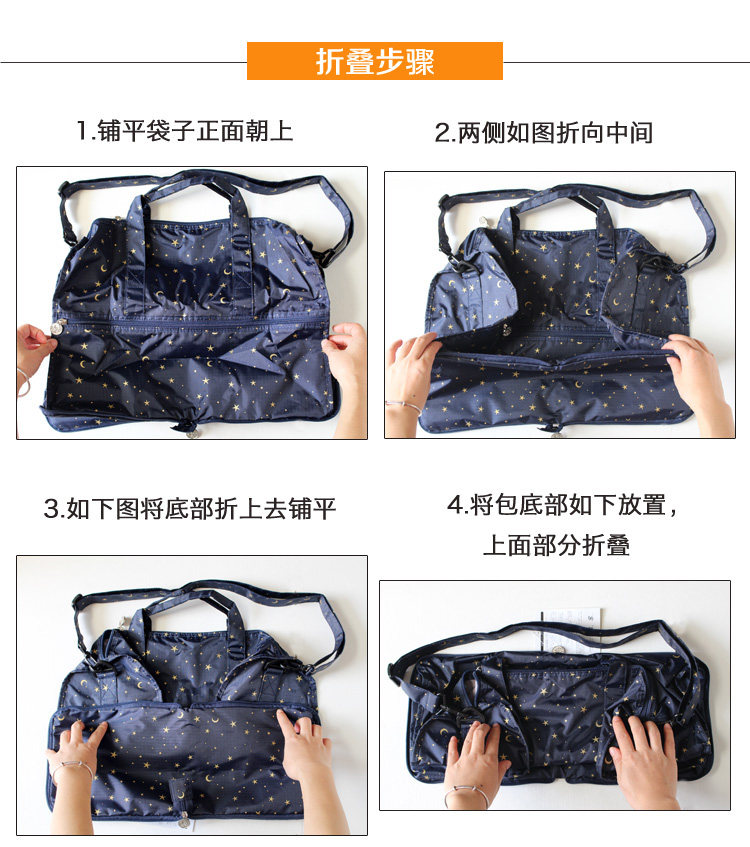 折叠步骤

1.铺平袋子正面朝上

2.两侧如图折向中间

3.如下图将底部折上去铺平

4.将包底部如下放置，上面部分折叠