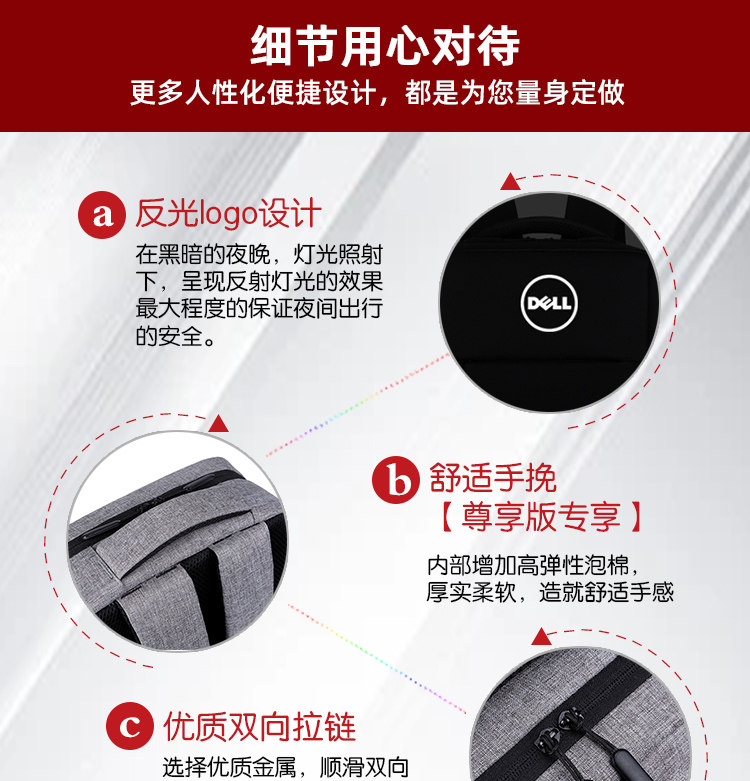 细节用心对待
更多人性化便捷设计，都是为您量身定做

a 反光logo设计
在黑暗的夜晚，灯光照射下，呈现反射灯光的效果最大程度的保证夜间出行的安全。

DELL

b 舒适手挽
【尊享版专享】
内部增加高弹性泡棉，厚实柔软，造就舒适手感

c 优质双向拉链
选择优质金属，顺滑双向