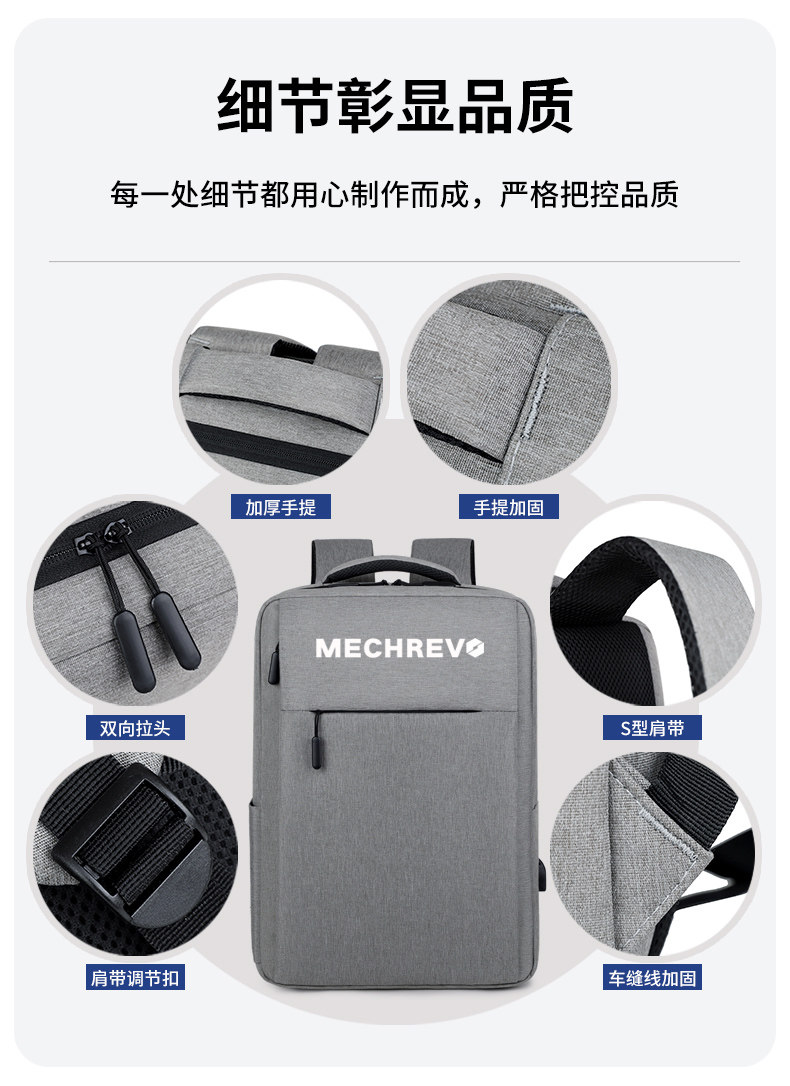 细节彰显品质

每一处细节都用心制作而成，严格把控品质

加厚手提

手提加固

双向拉头

MECHREVO

S型肩带

肩带调节扣

车缝线加固