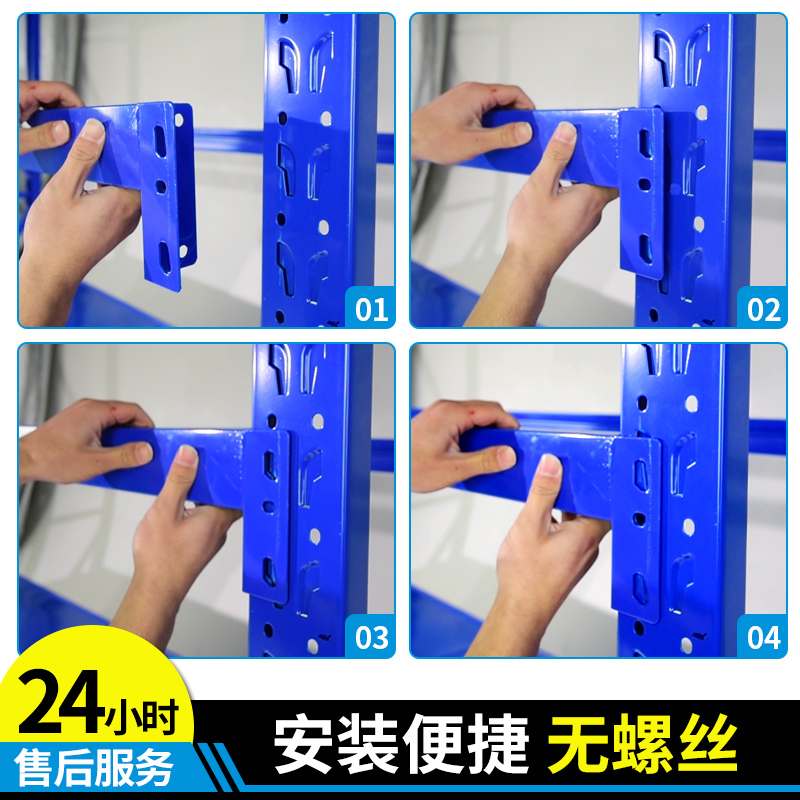 01

02

03

04

24小时
售后服务

安装便捷 无螺丝