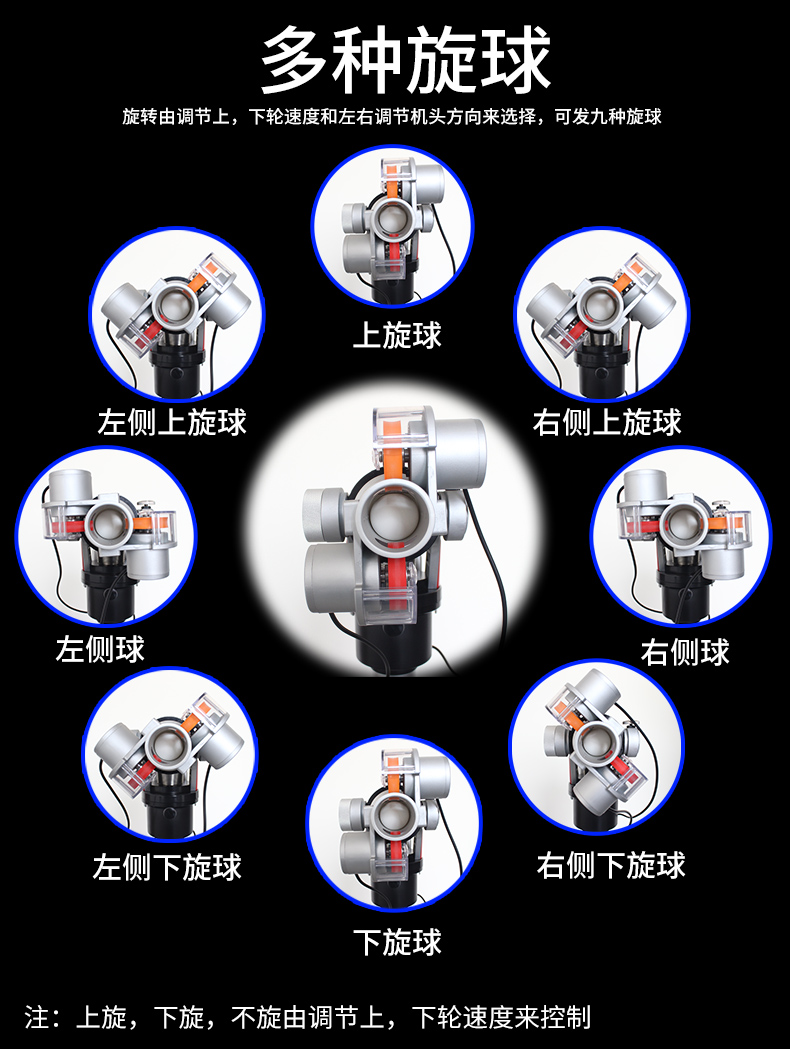 多种旋球

旋转由调节上，下轮速度和左右调节机头方向来选择，可发九种旋球

上旋球

左侧上旋球

右侧上旋球

左侧球

右侧球

左侧下旋球

右侧下旋球

下旋球

注：上旋，下旋，不旋由调节上，下轮速度来控制