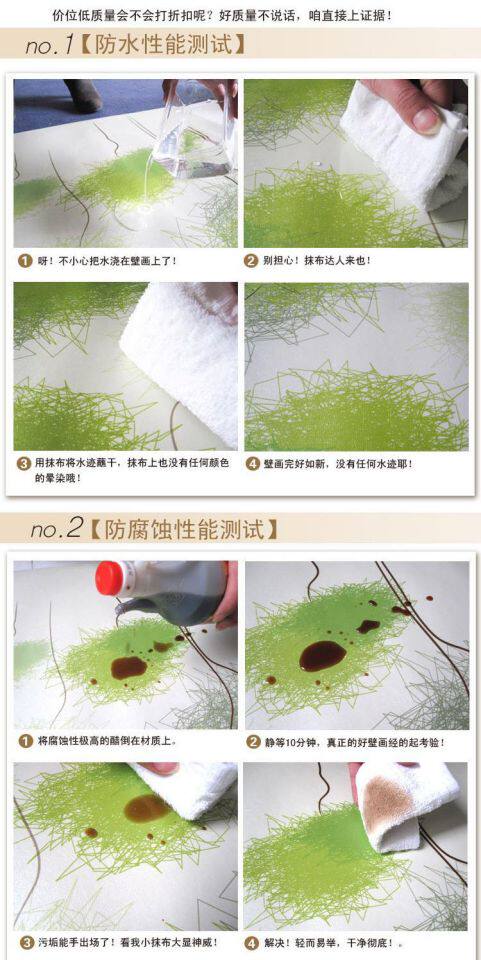 价位低质量会不会打折扣呢？好质量不说话，咱直接上证据！

no.1【防水性能测试】

1 呀！不小心把水浇在壁画上了！

2 别担心！抹布达人来也！

3 用抹布将水迹蘸干，抹布上也没有任何颜色的晕染哦！

4 壁画完好如新，没有任何水迹耶！

no.2【防腐蚀性能测试】

1 将腐蚀性极高的醋倒在材质上。

2 静等10分钟，真正的好壁画经的起考验！

3 污垢能手出场了！看我小抹布大显神威！

4 解决！轻而易举，干净彻底！。