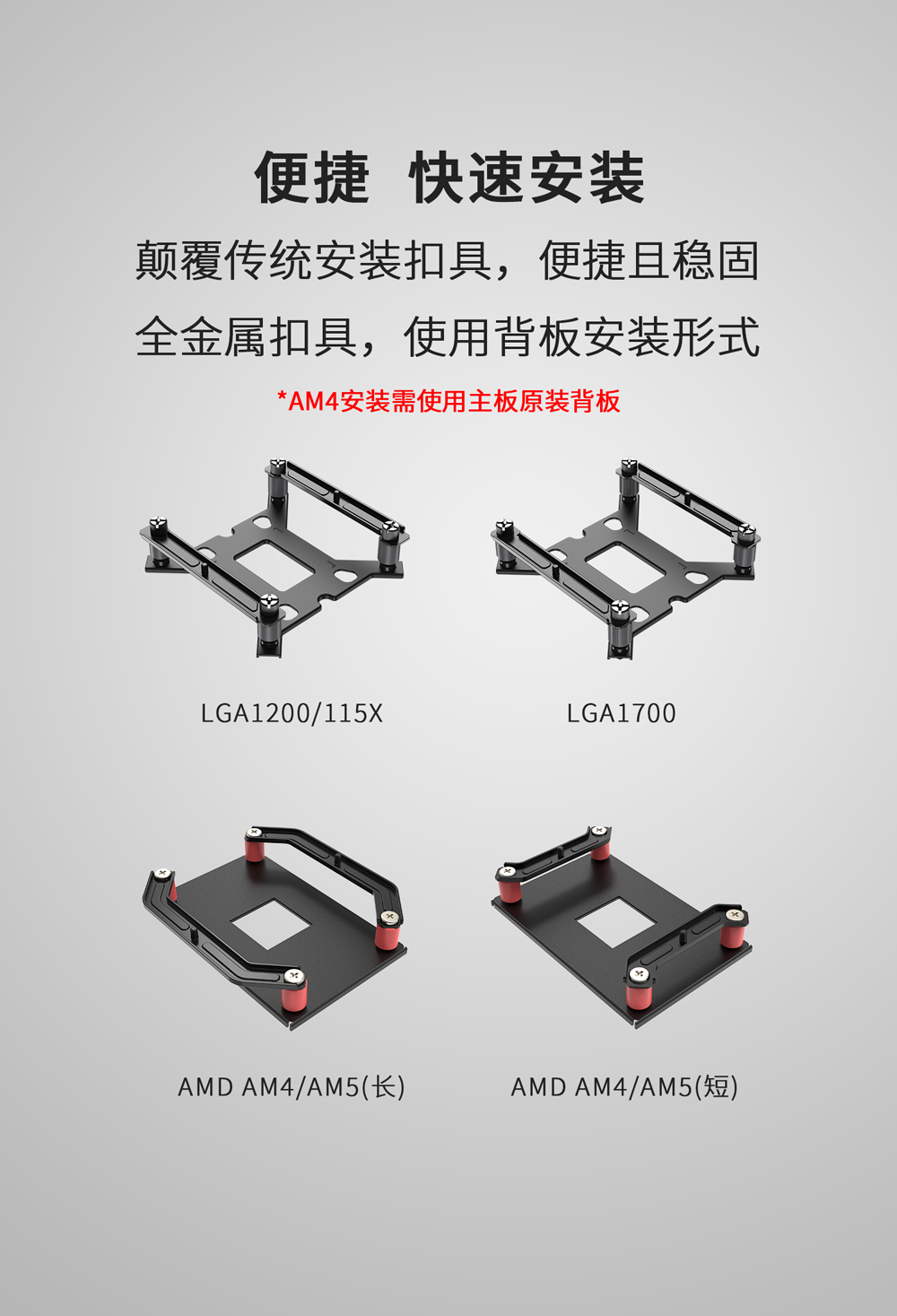 便捷 快速安装

颠覆传统安装扣具，便捷且稳固

全金属扣具，使用背板安装形式

*AM4安装需使用主板原装背板

LGA1200/115X

LGA1700

AMD AM4/AM5(长)

AMD AM4/AM5(短)