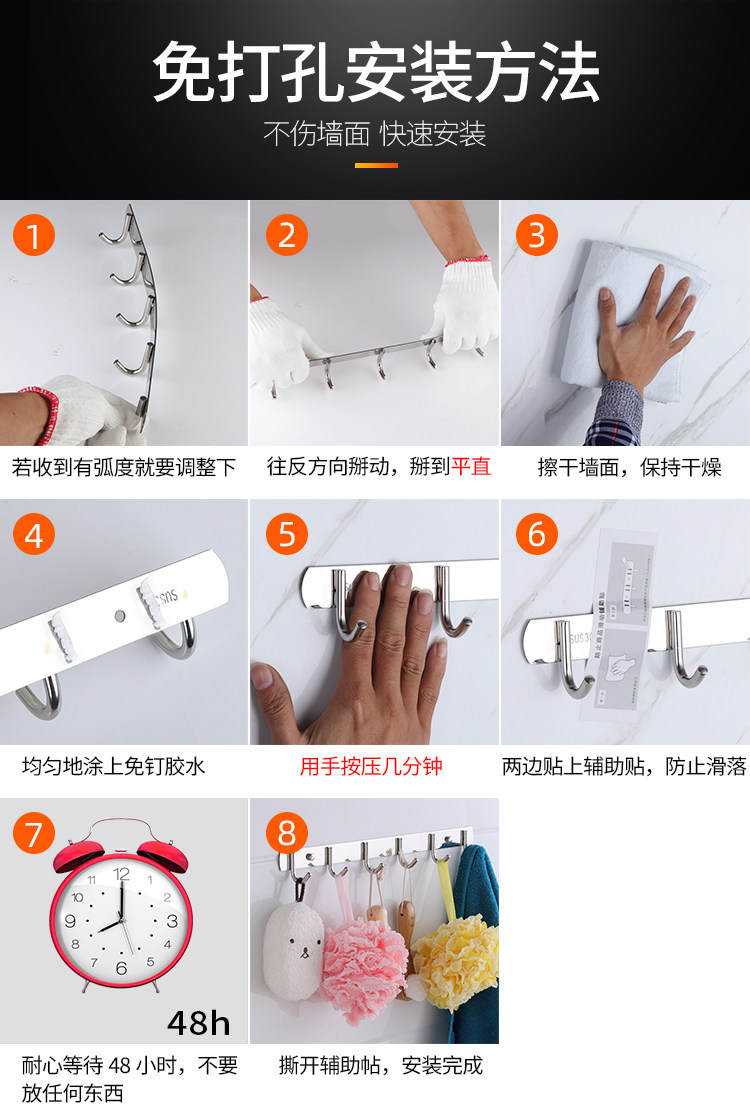 免打孔安装方法

不伤墙面 快速安装

1
若收到有弧度就要调整下

2
往反方向掰动，掰到平直

3
擦干墙面，保持干燥

4
SUS
均匀地涂上免钉胶水

5
用手按压几分钟

6
SUS3
两边贴上辅助贴，防止滑落

7
12
1
2
3
4
5
6
7
8
9
10
11
48h
耐心等待 48 小时，不要放任何东西

8
撕开辅助帖，安装完成