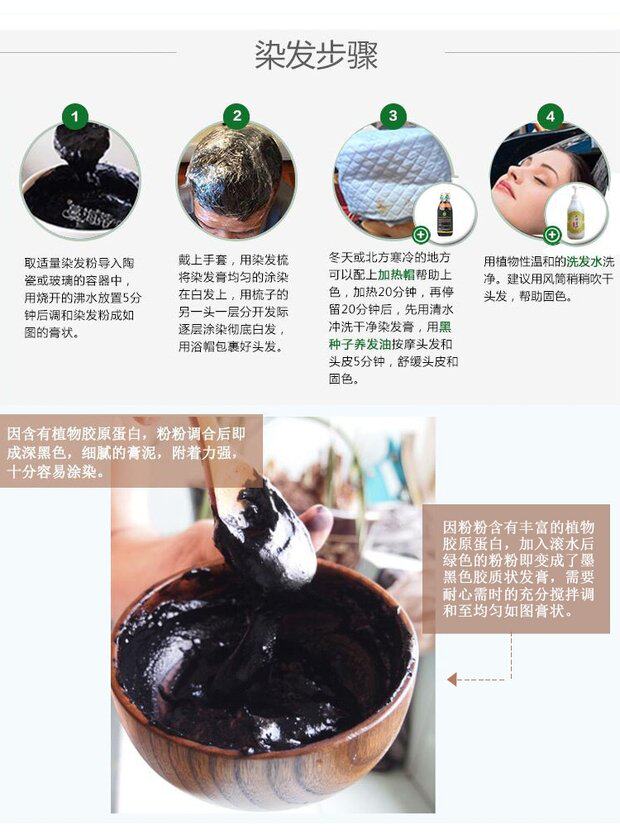 染发步骤

1

取适量染发粉导入陶瓷或玻璃的容器中，用烧开的沸水放置5分钟后调和染发粉成如图的膏状。

2

戴上手套，用染发梳将染发膏均匀的涂染在白发上，用梳子的另一头一层分开发际逐层涂染彻底白发，用浴帽包裹好头发。

3

冬天或北方寒冷的地方可以配上加热帽帮助上色，加热20分钟，再停留20分钟后，先用清水冲洗干净染发膏，用黑种子养发油按摩头发和头皮5分钟，舒缓头皮和固色。

4

用植物性温和的洗发水洗净。建议用风筒稍稍吹干头发，帮助固色。

因含有植物胶原蛋白，粉粉调合后即成深黑色，细腻的膏泥，附着力强，十分容易涂染。

因粉粉含有丰富的植物胶原蛋白，加入滚水后绿色的粉粉即变成了墨黑色胶质状发膏，需要耐心需时的充分搅拌调和至均匀如图膏状。