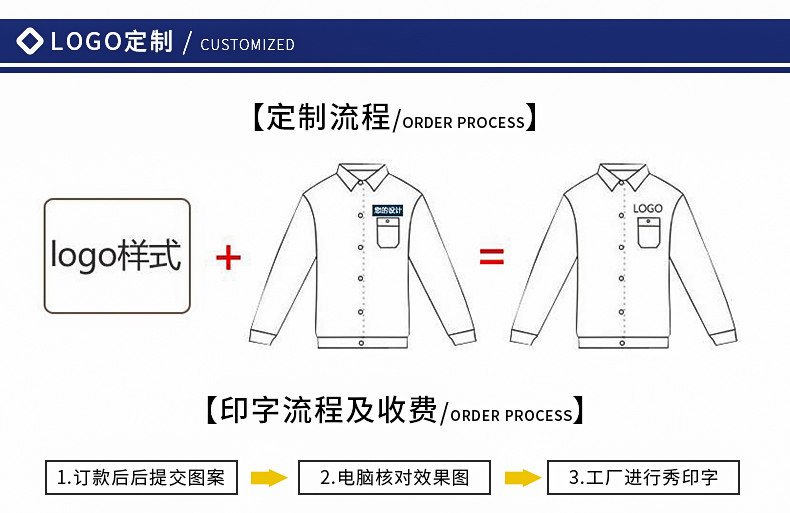 LOGO定制 / CUSTOMIZED

【定制流程/ORDER PROCESS】

logo样式 + 您的设计 = LOGO

【印字流程及收费/ORDER PROCESS】

1.订款后后提交图案

2.电脑核对效果图

3.工厂进行秀印字