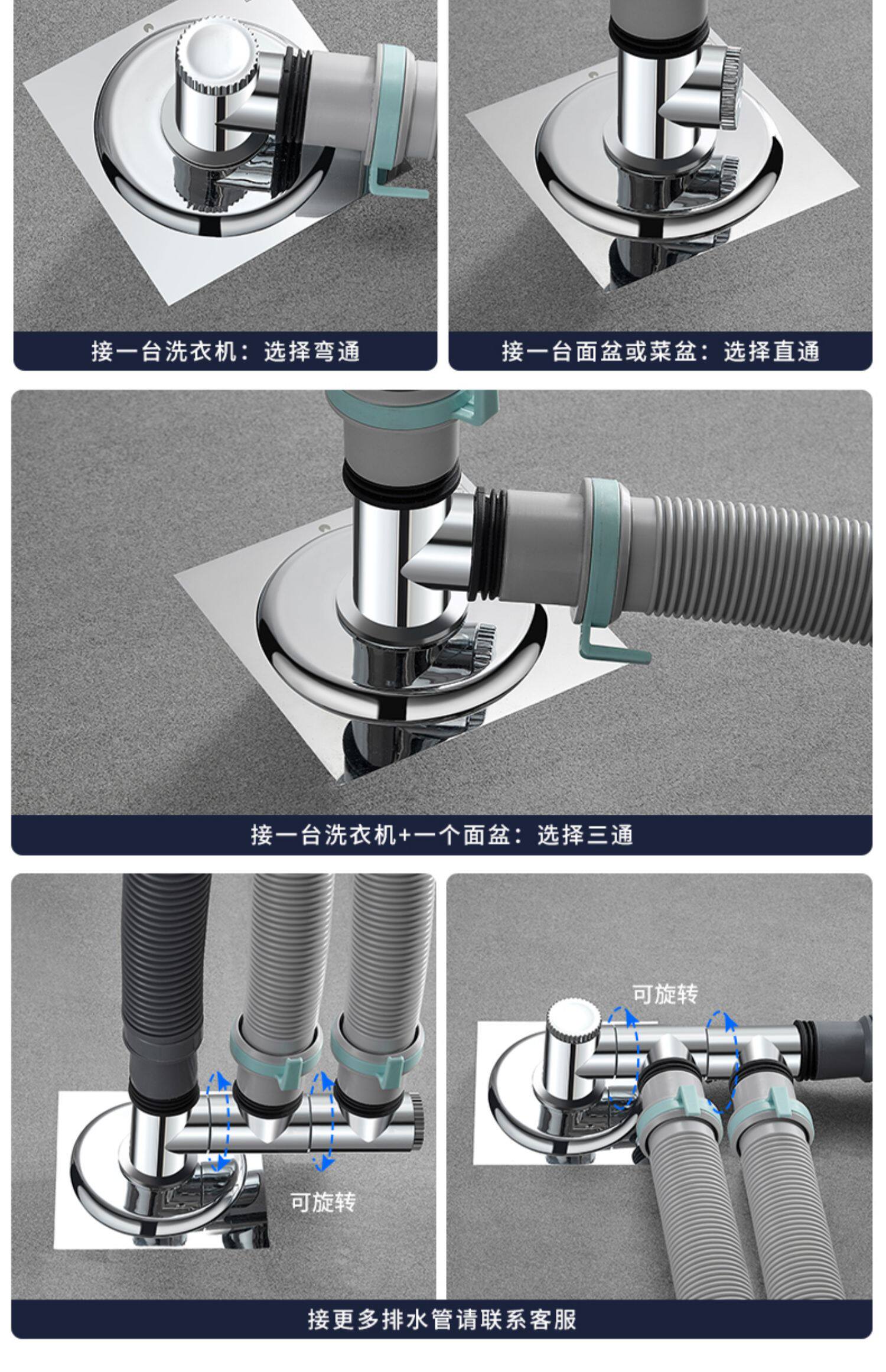 接一台洗衣机：选择弯通

接一台面盆或菜盆：选择直通

接一台洗衣机+一个面盆：选择三通

可旋转

可旋转

接更多排水管请联系客服