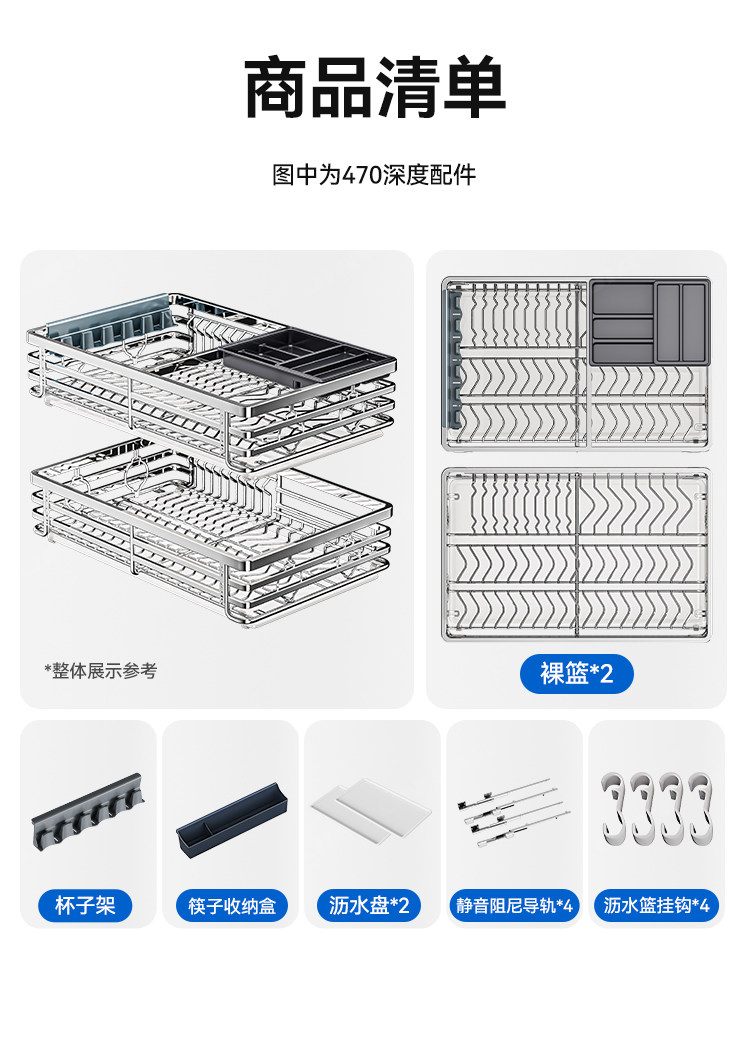 商品清单

图中为470深度配件

*整体展示参考

裸篮*2

杯子架

筷子收纳盒

沥水盘*2

静音阻尼导轨*4

沥水篮挂钩*4