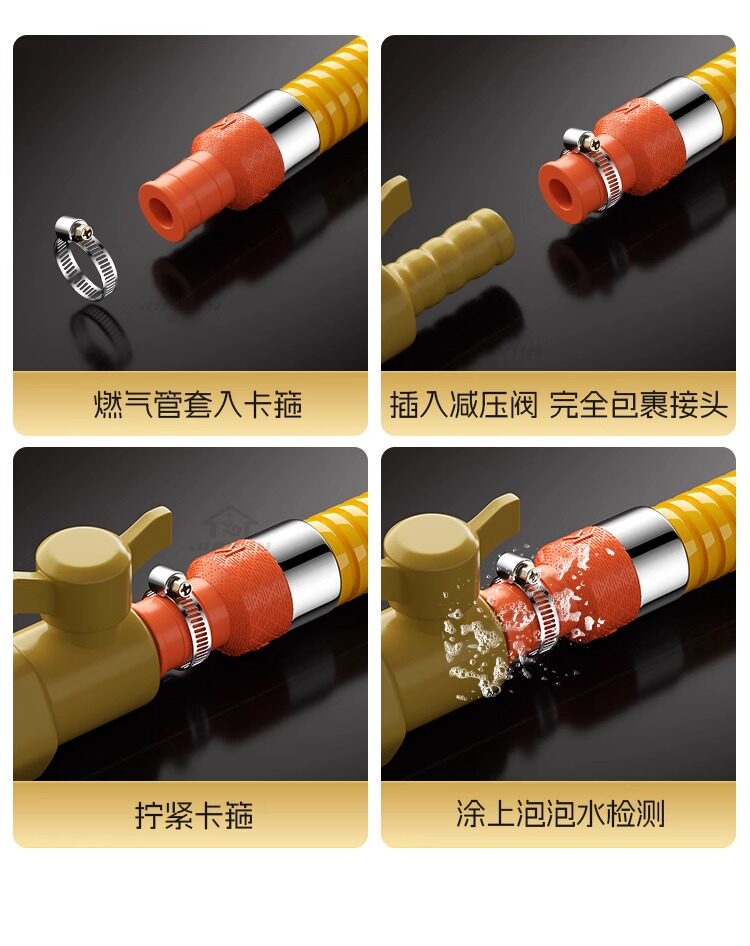 燃气管套入卡箍

插入减压阀 完全包裹接头

拧紧卡箍

涂上泡泡水检测