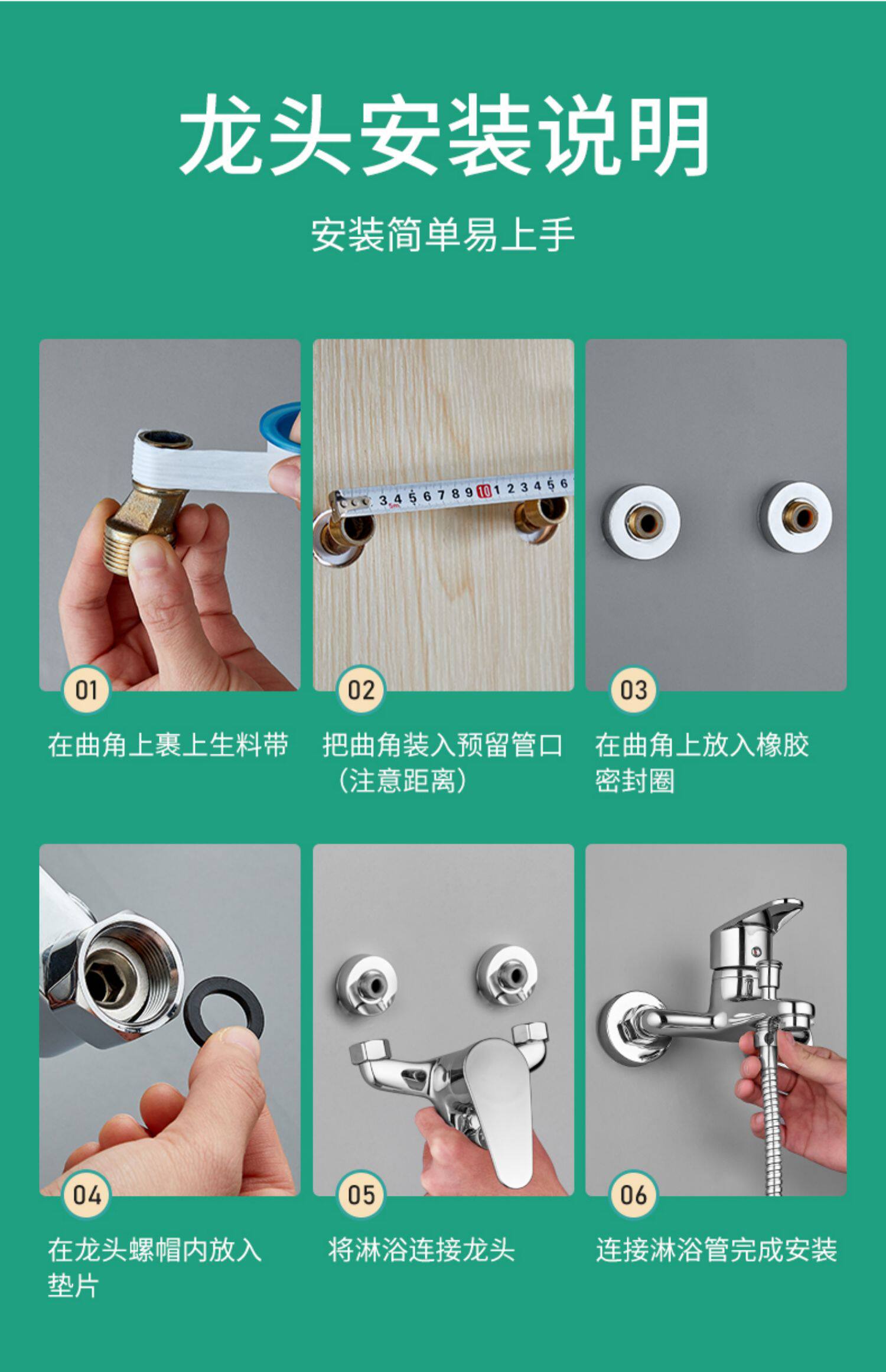 龙头安装说明

安装简单易上手

3 4 5 6 7 8 9 10 1 2 3 4 5 6

01
在曲角上裹上生料带

02
把曲角装入预留管口（注意距离）

03
在曲角上放入橡胶密封圈

04
在龙头螺帽内放入垫片

05
将淋浴连接龙头

06
连接淋浴管完成安装