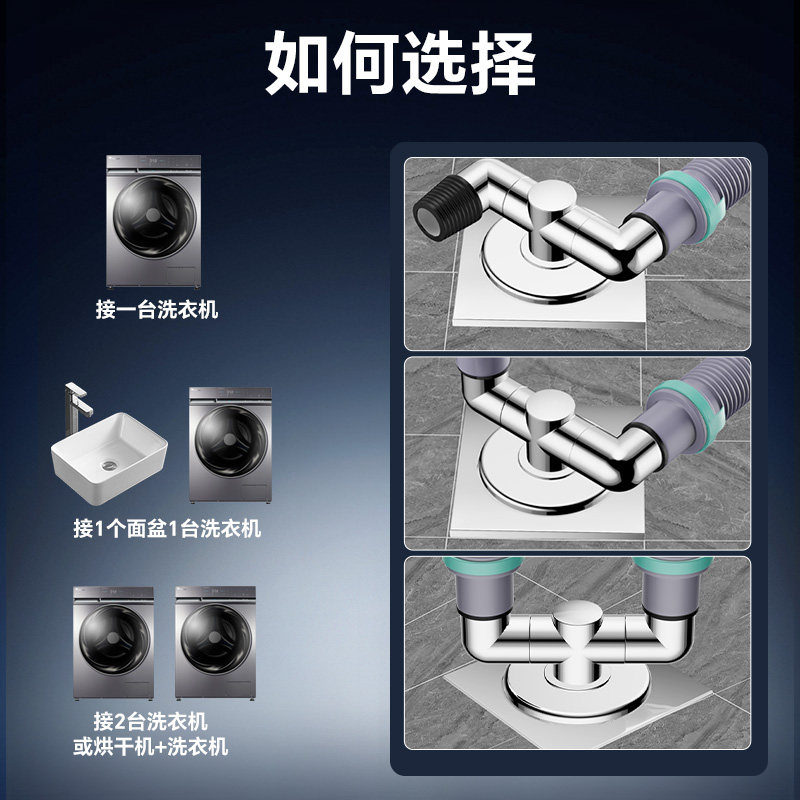 如何选择

接一台洗衣机

接1个面盆1台洗衣机

接2台洗衣机
或烘干机+洗衣机