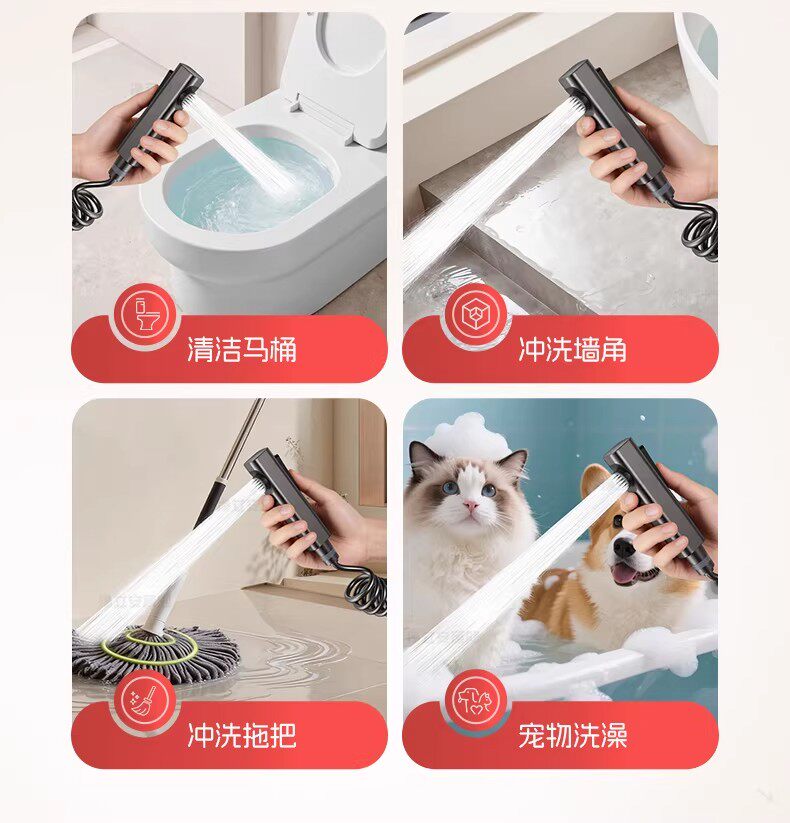 清洁马桶

冲洗墙角

冲洗拖把

宠物洗澡