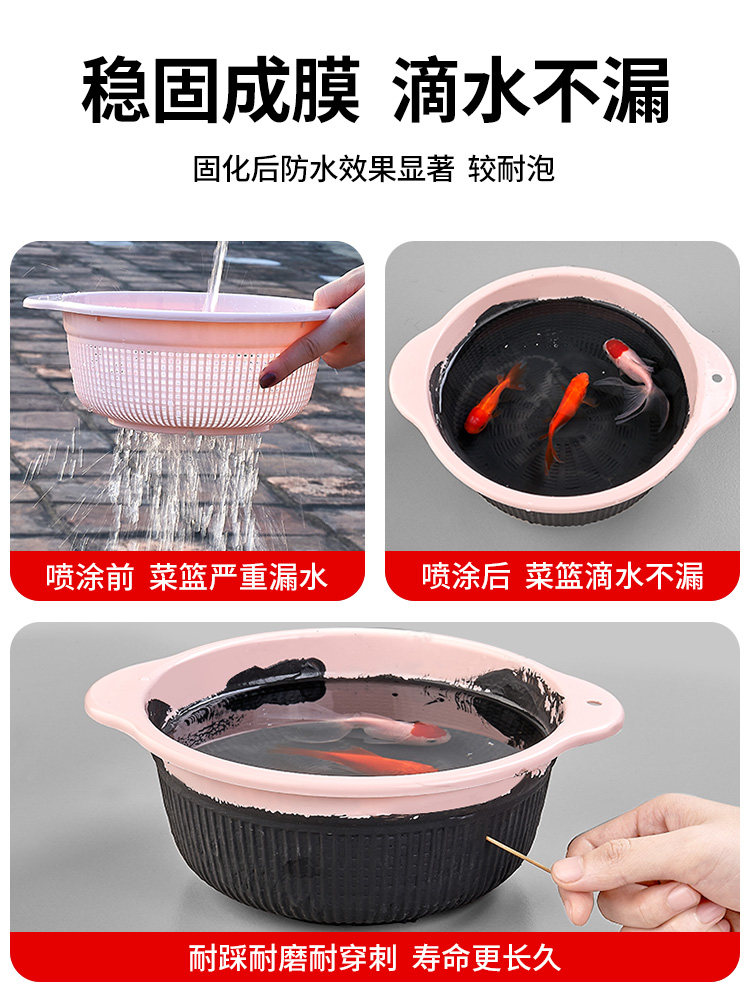 稳固成膜 滴水不漏

固化后防水效果显著 较耐泡

喷涂前 菜篮严重漏水

喷涂后 菜篮滴水不漏

耐踩耐磨耐穿刺 寿命更长久