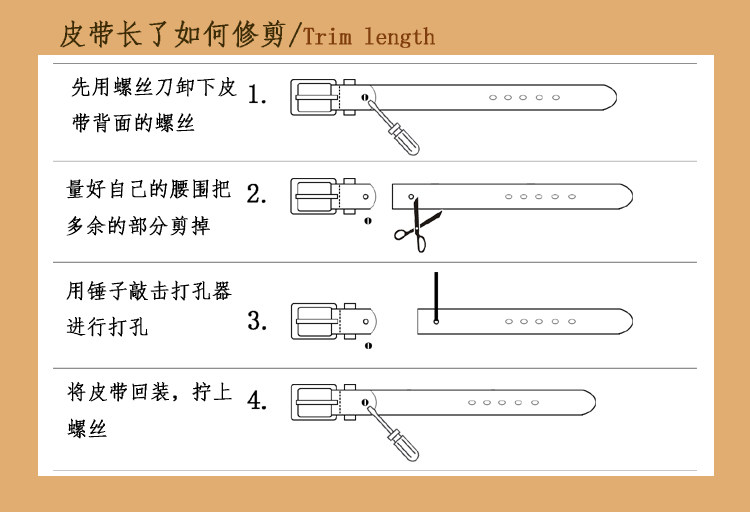 皮带长了如何修剪/Trim length

先用螺丝刀卸下皮带背面的螺丝 1.

量好自己的腰围把多余的部分剪掉 2.

用锤子敲击打孔器进行打孔 3.

将皮带回装，拧上螺丝 4.