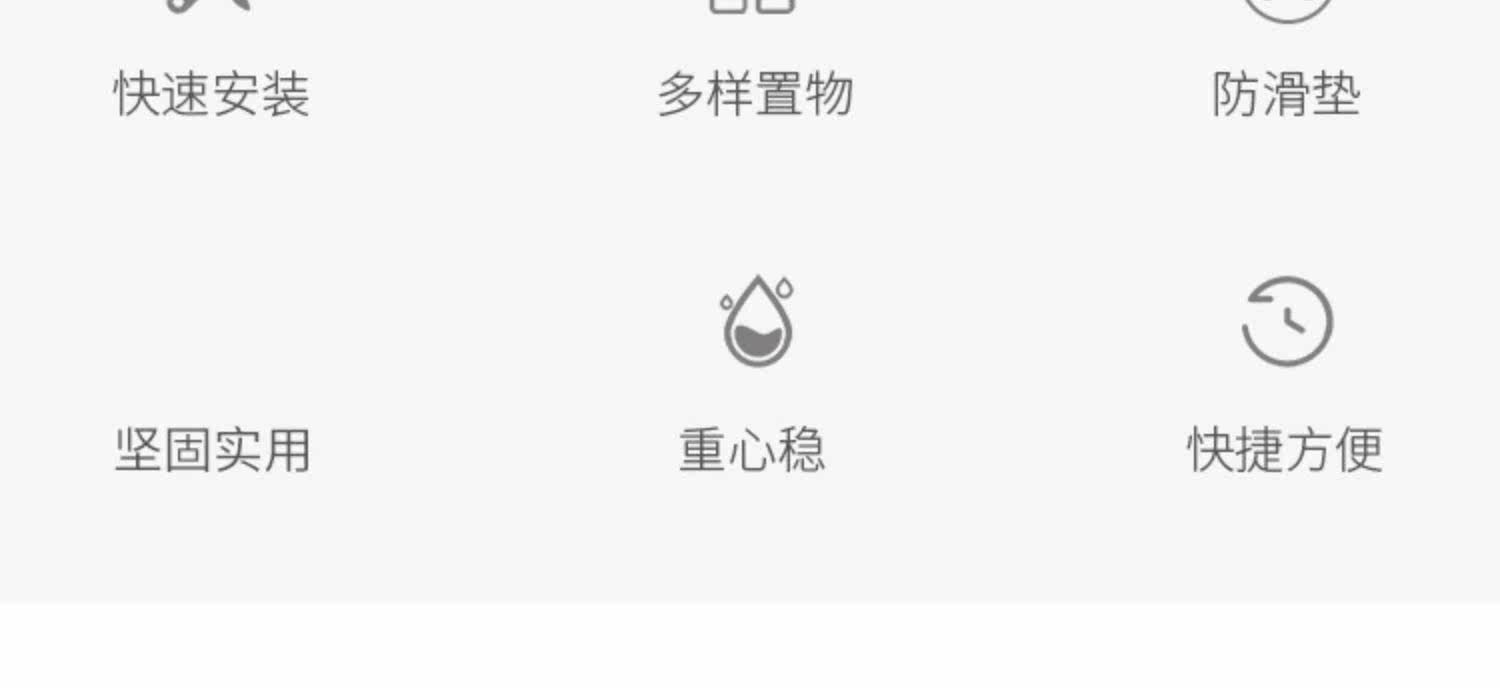 快速安装 多样置物 防滑垫

坚固实用 重心稳 快捷方便