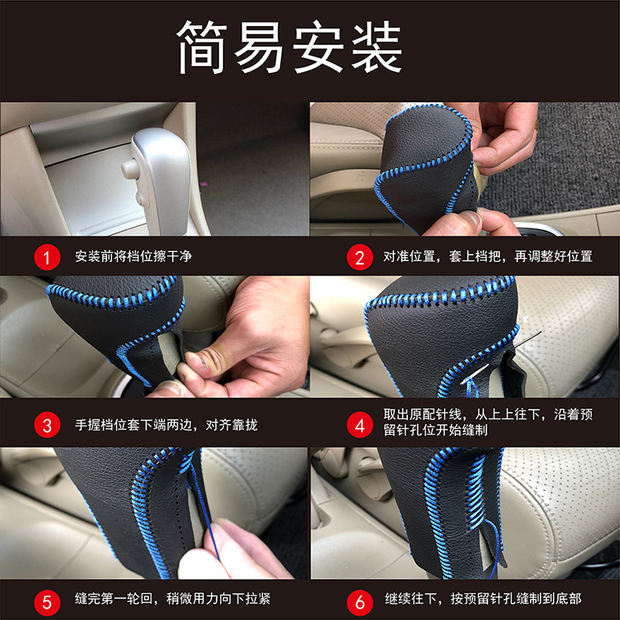 简易安装

1 安装前将档位擦干净

2 对准位置，套上档把，再调整好位置

3 手握档位套下端两边，对齐靠拢

4 取出原配针线，从上上往下，沿着预留针孔位开始缝制

5 缝完第一轮回，稍微用力向下拉紧

6 继续往下，按预留针孔缝制到底部