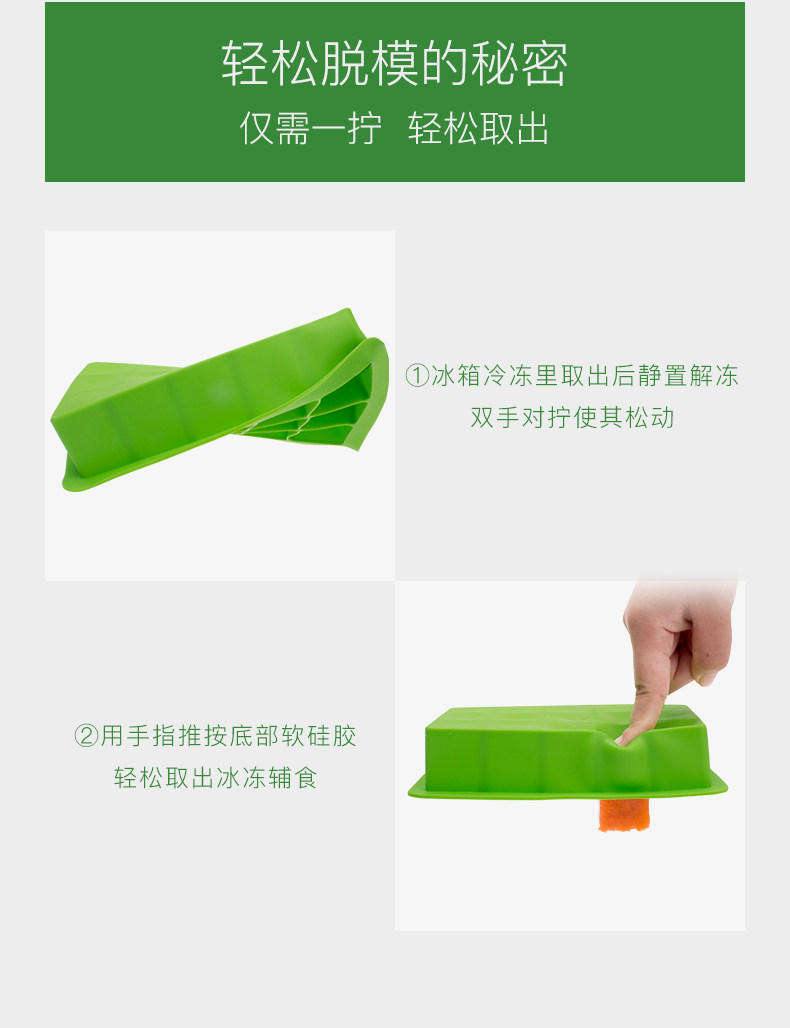 轻松脱模的秘密
仅需一拧 轻松取出

①冰箱冷冻里取出后静置解冻
双手对拧使其松动

②用手指推按底部软硅胶
轻松取出冰冻辅食